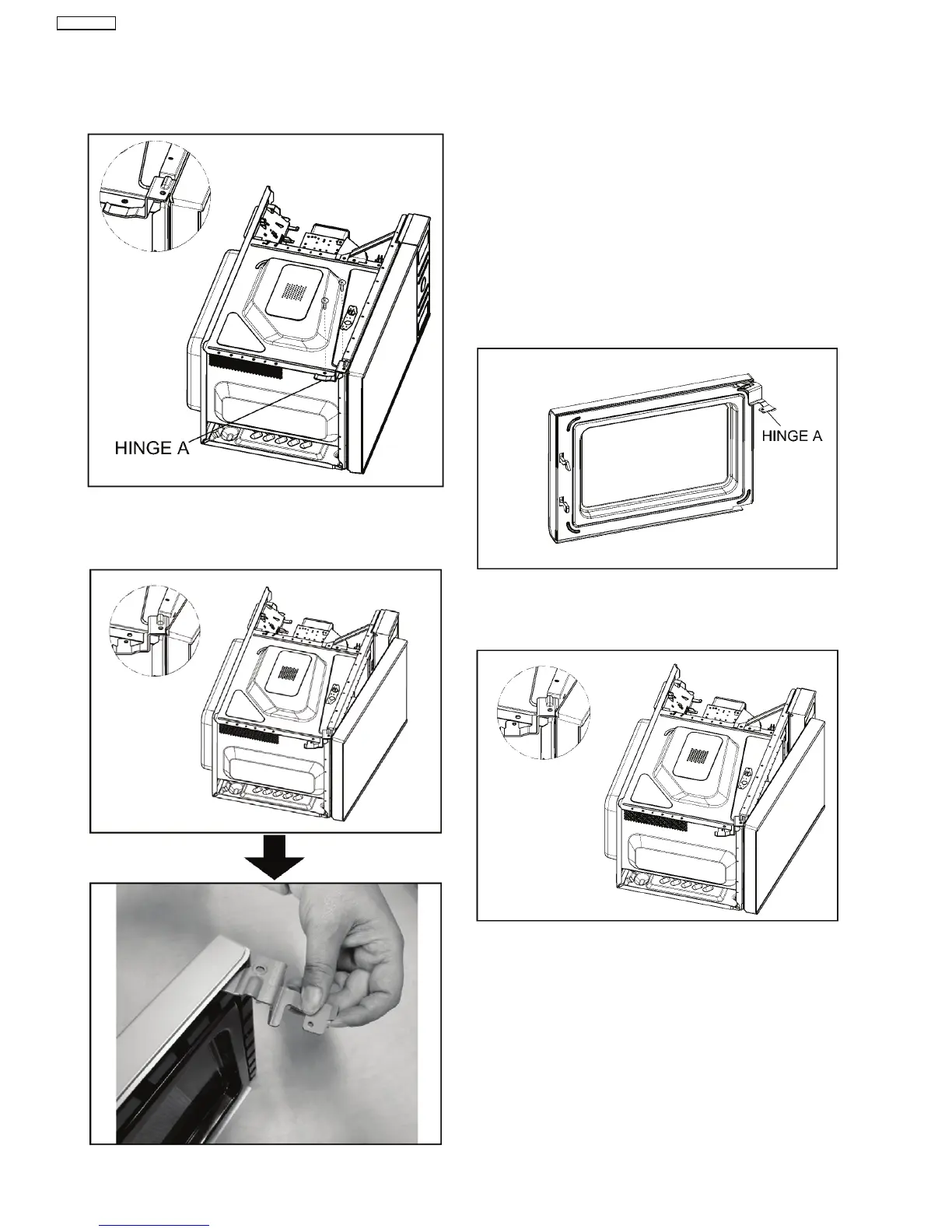 HINGE A

HINGE A