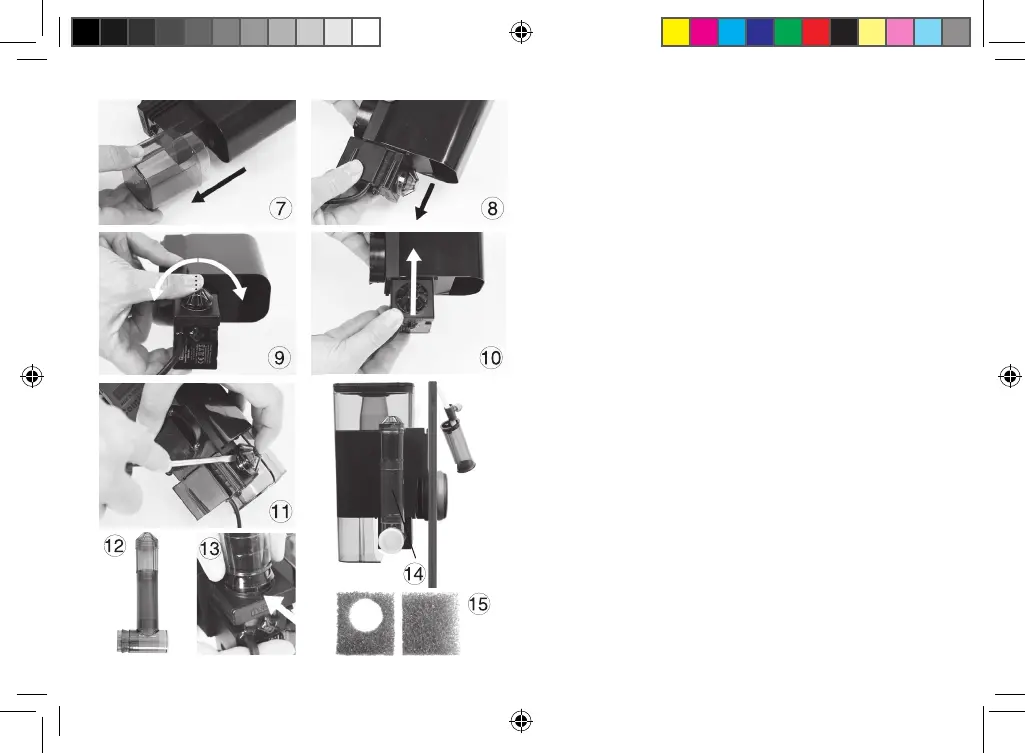 7

8

9

10

11

12

13

14

15