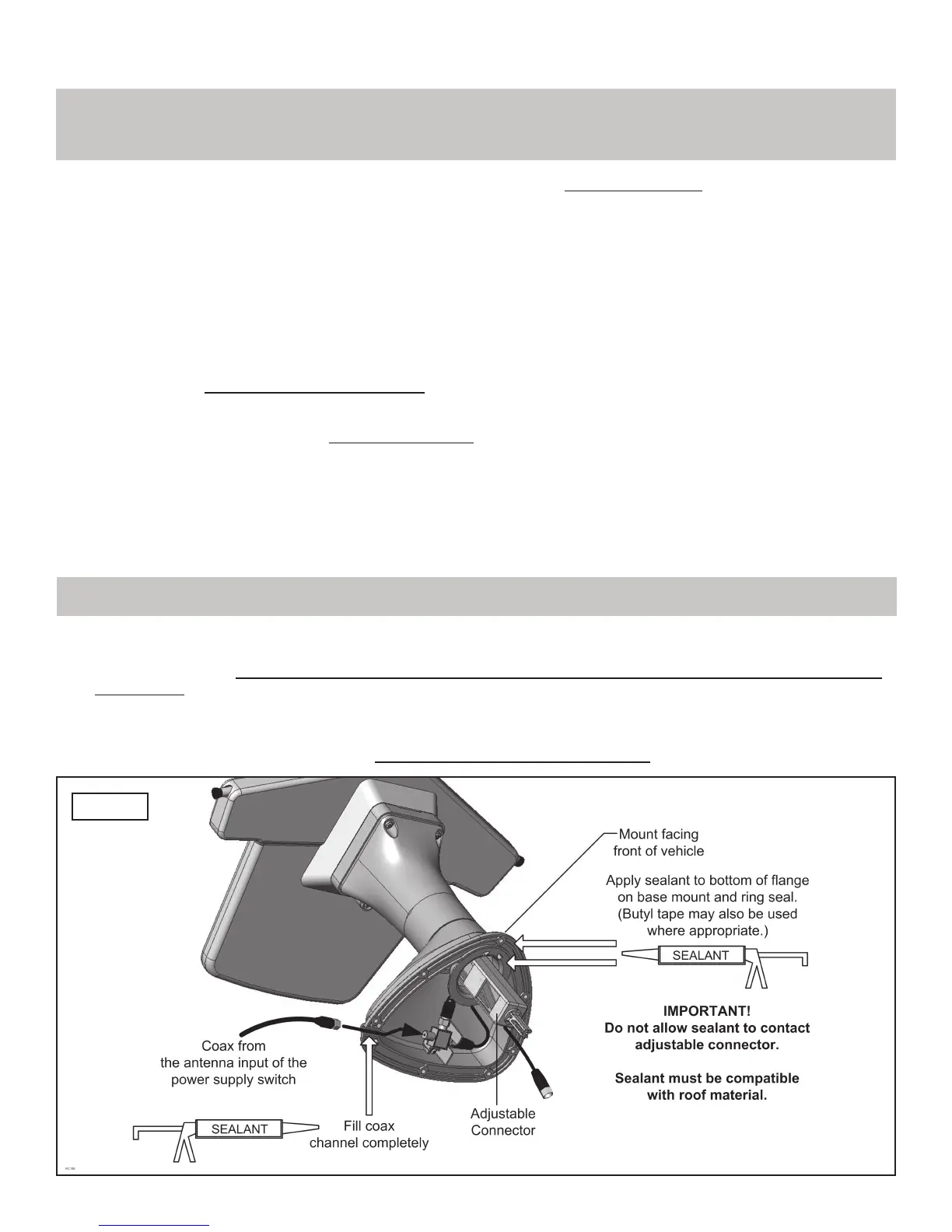 Mount facing front of vehicle

Apply sealant to bottom of flange on base mount and ring seal. (Butyl tape may also be used where appropriate.)

SEALANT

IMPORTANT!
Do not allow sealant to contact adjustable connector.

Sealant must be compatible with roof material.

Coax from the antenna input of the power supply switch

SEALANT

Fill coax channel completely

Adjustable Connector