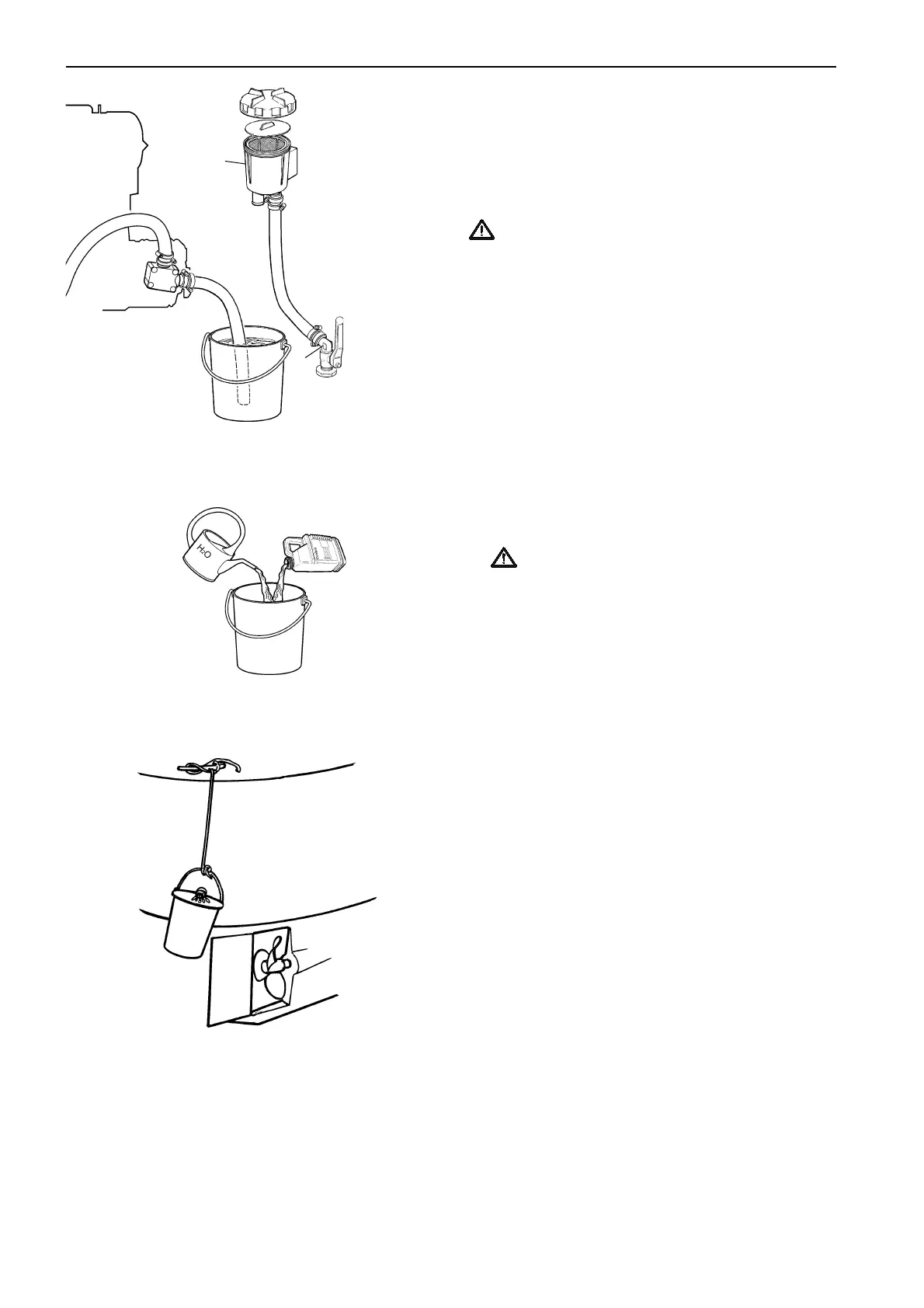 $H_2O$