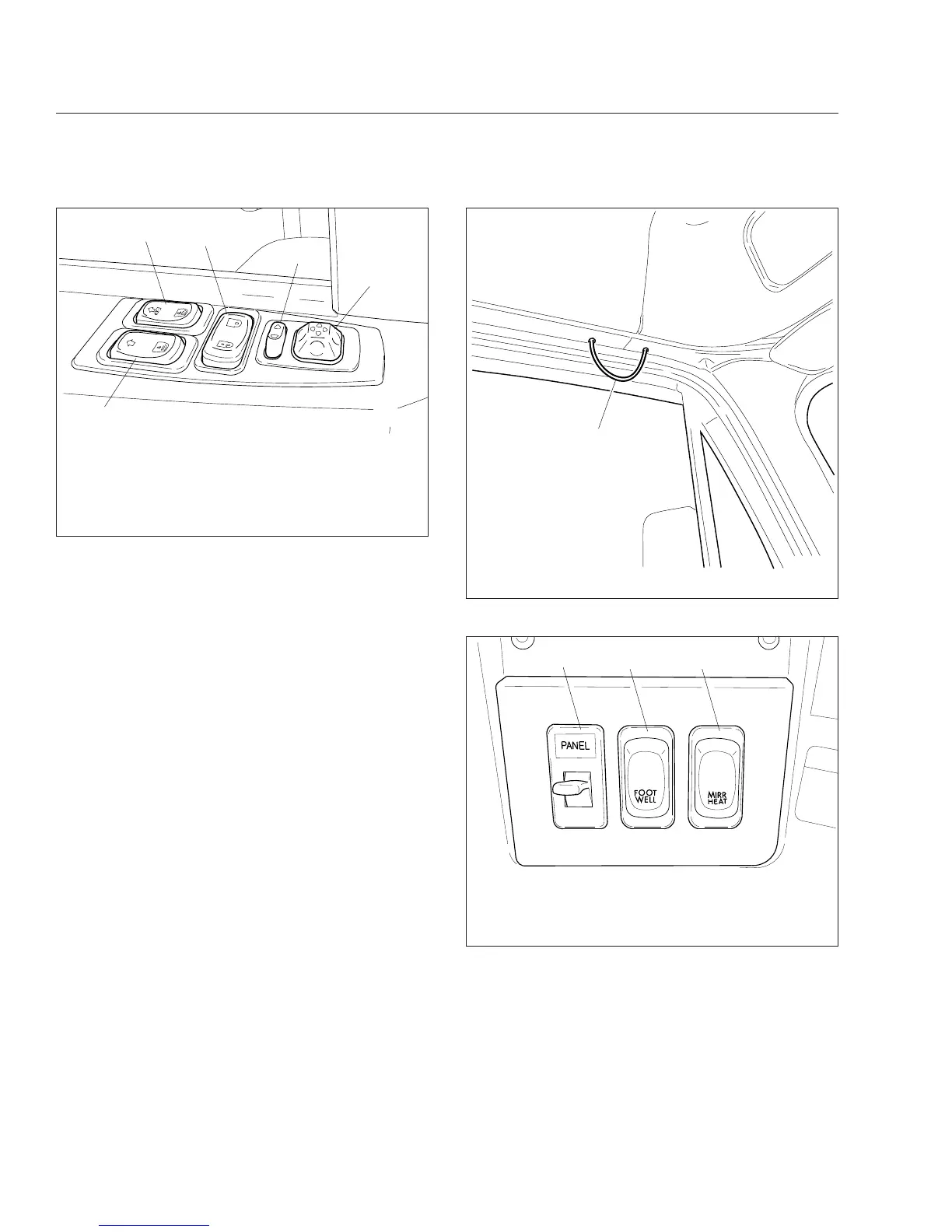 PANEL

FOOT WELL

MIRR HEAT