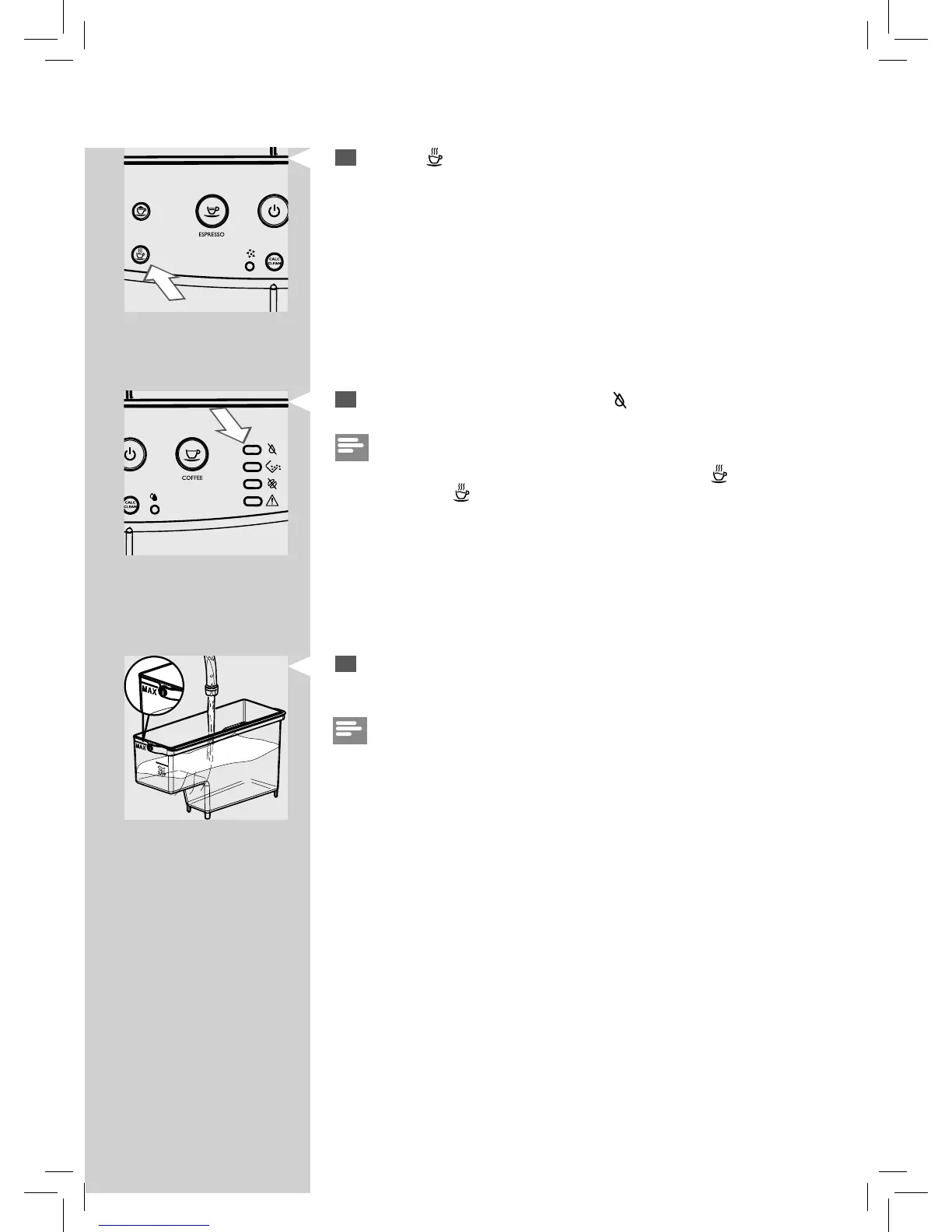 ESPRESSO

CALC CLEAN

COFFEE

CALC CLEAN

MAX

MAX