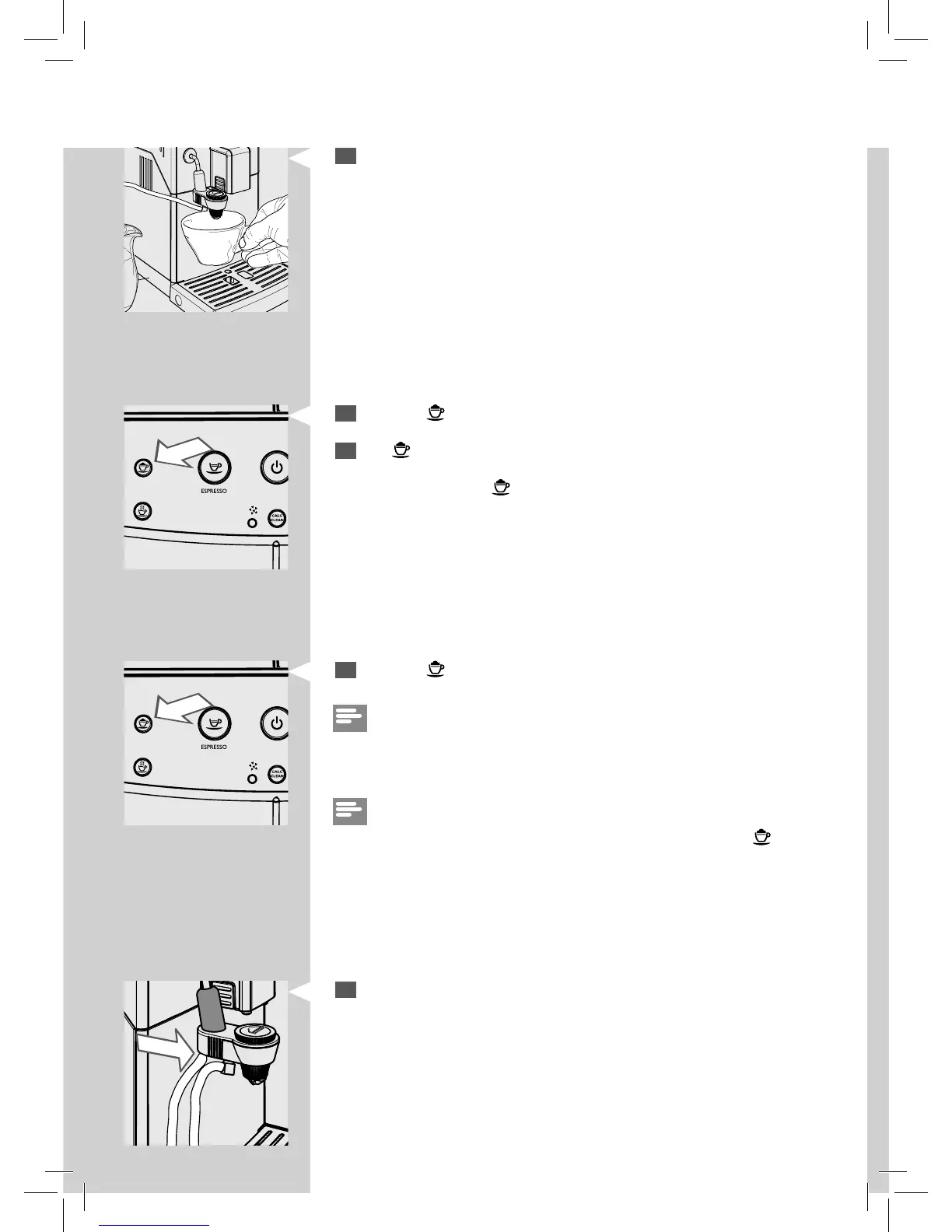 ESPRESSO

CALC CLEAN

ESPRESSO

CALC CLEAN