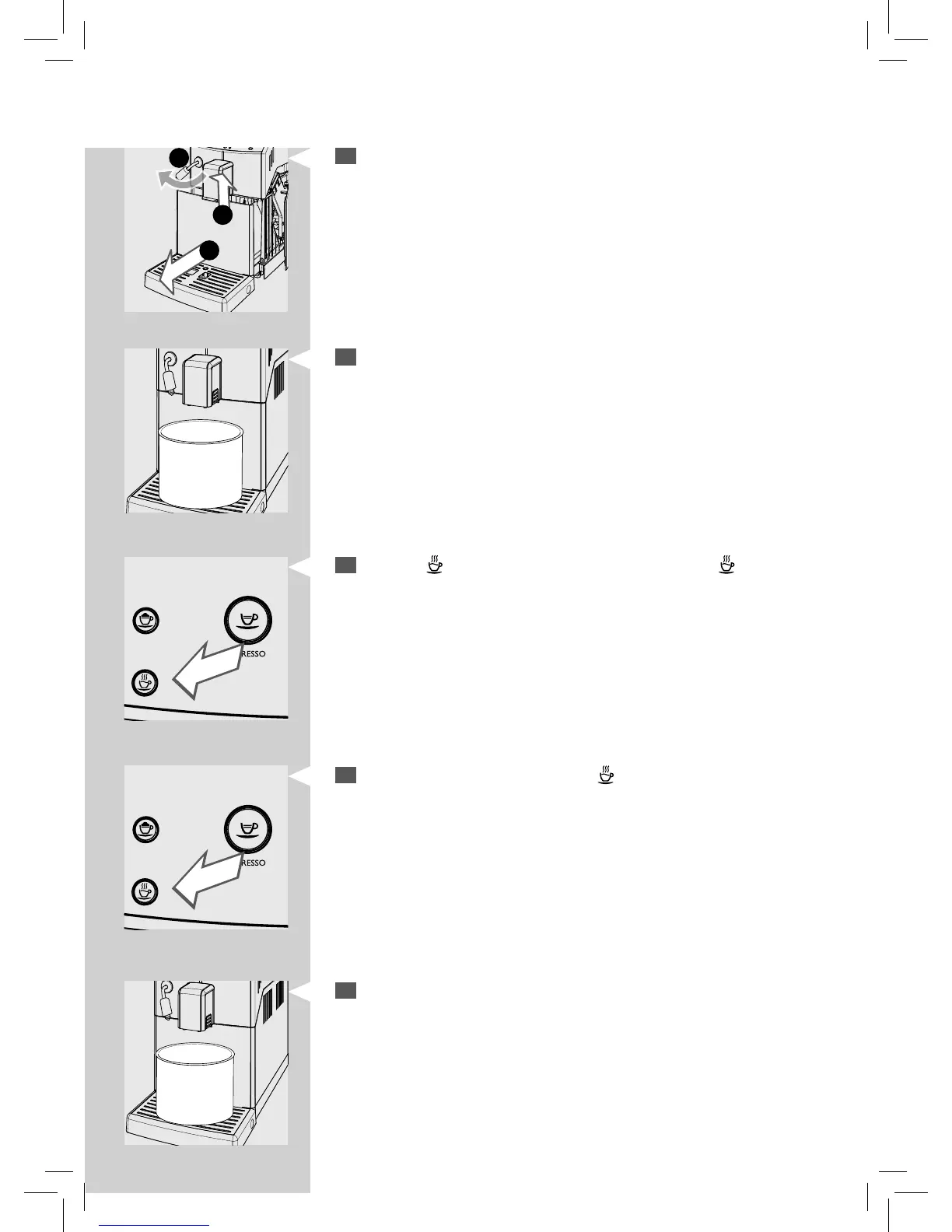 RESSO

RESSO