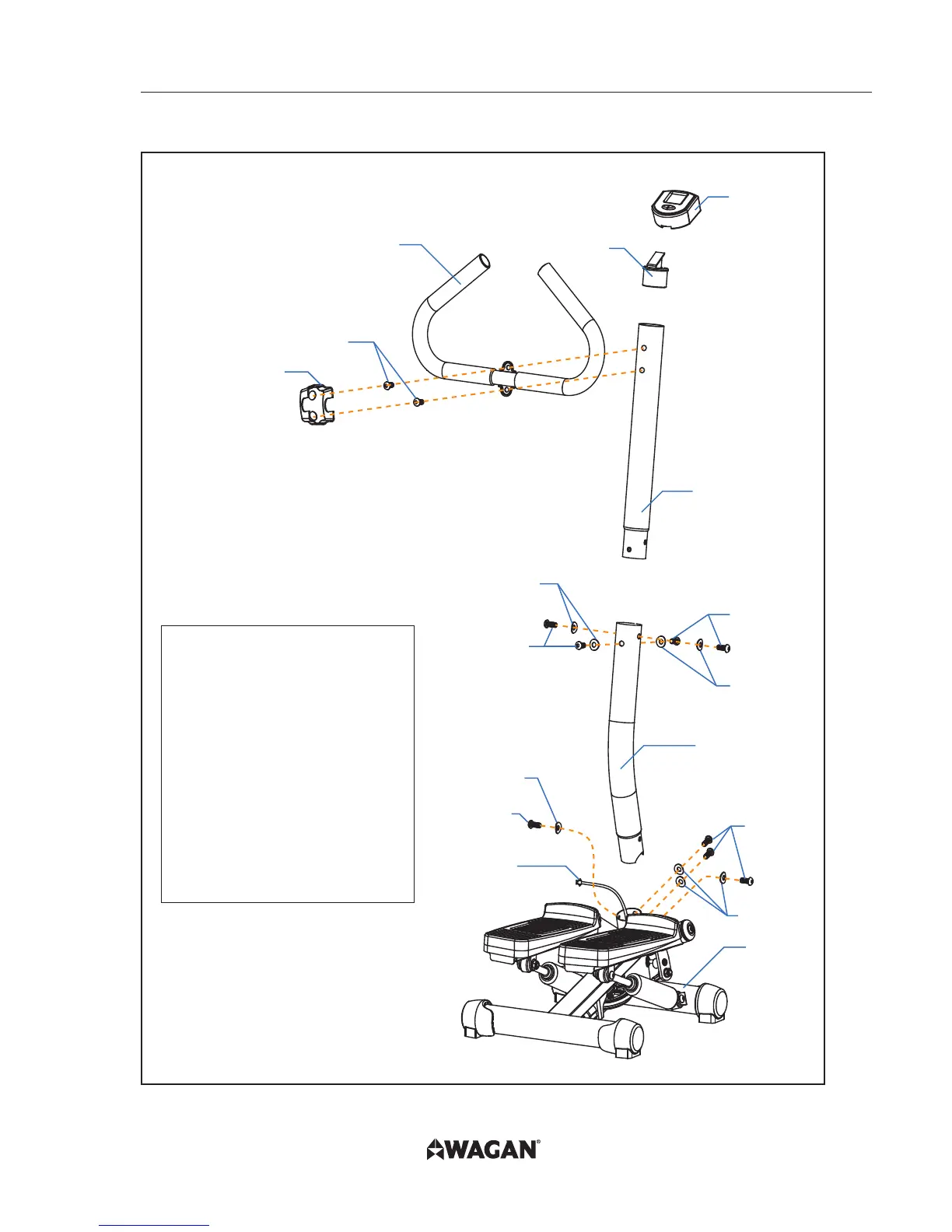 WAGAN®