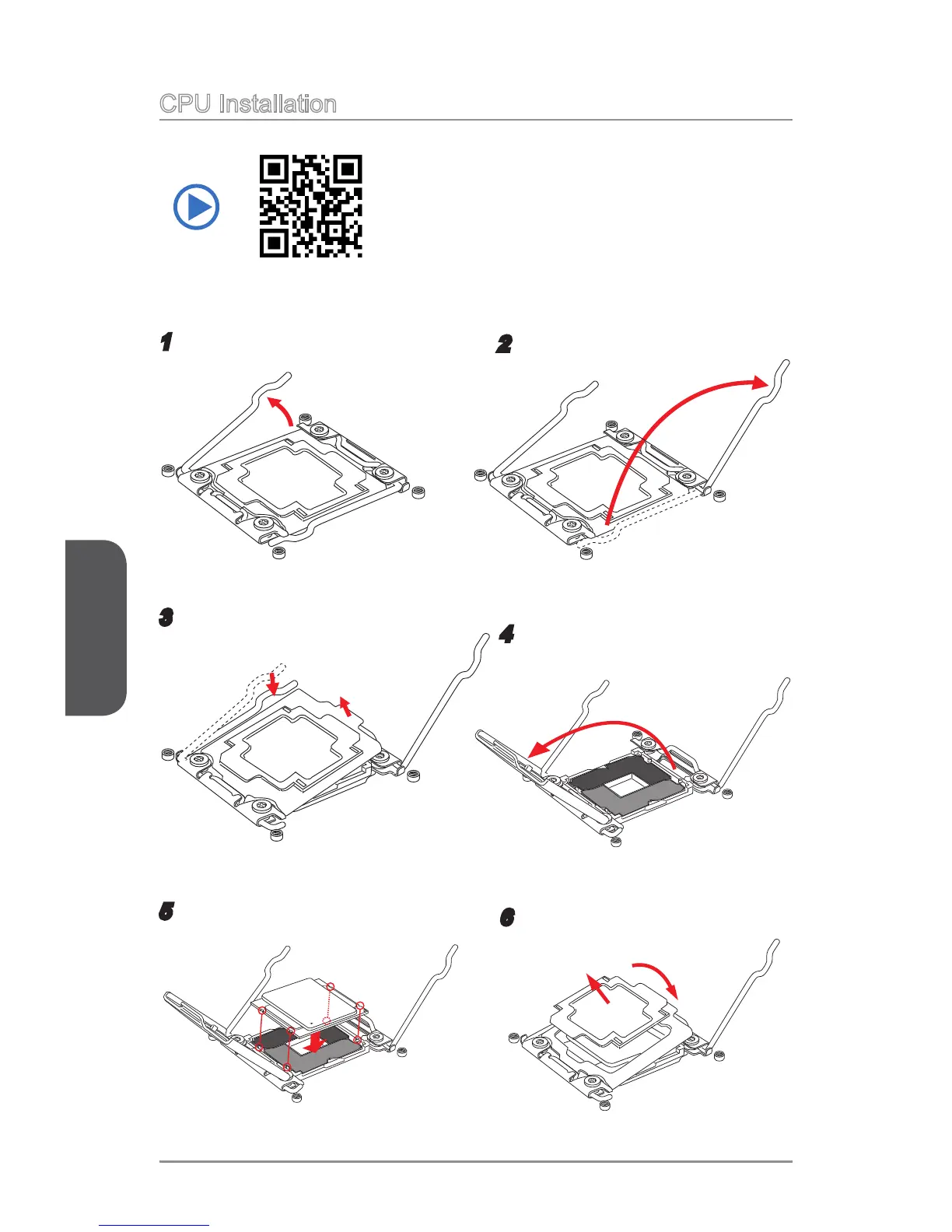 CPU Installation

1

2

3

4

5

6