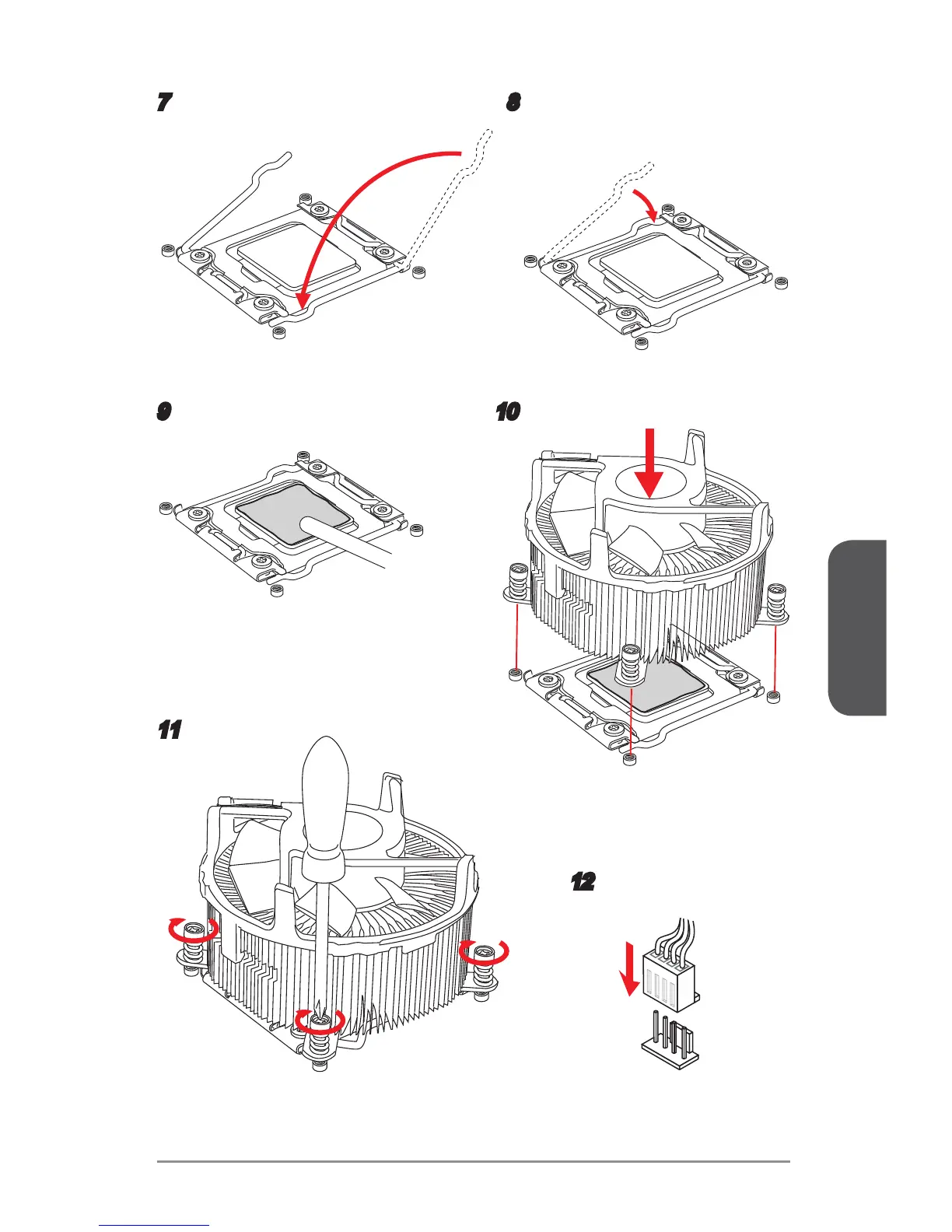 7

8

9

10

11

12