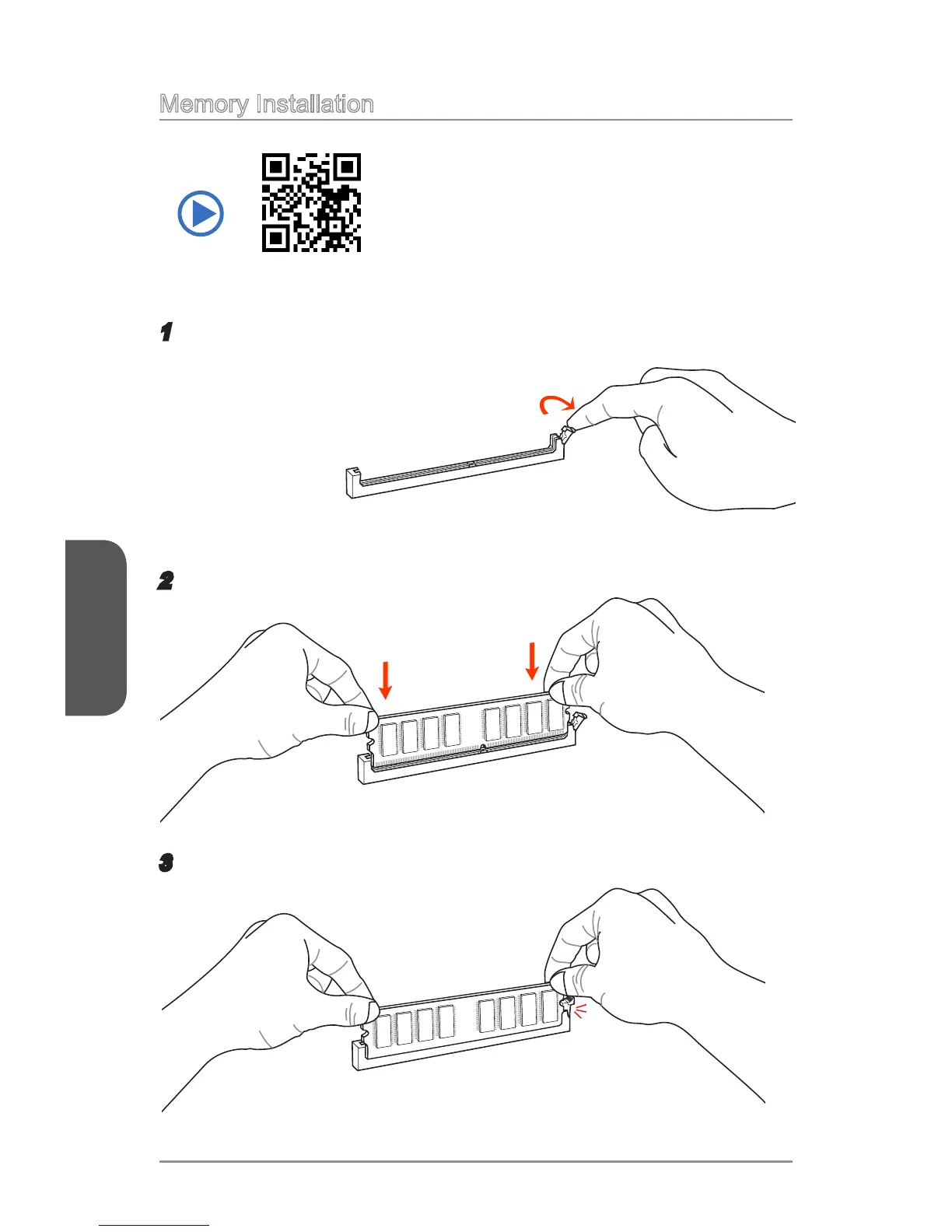 Memory Installation

1

2

3