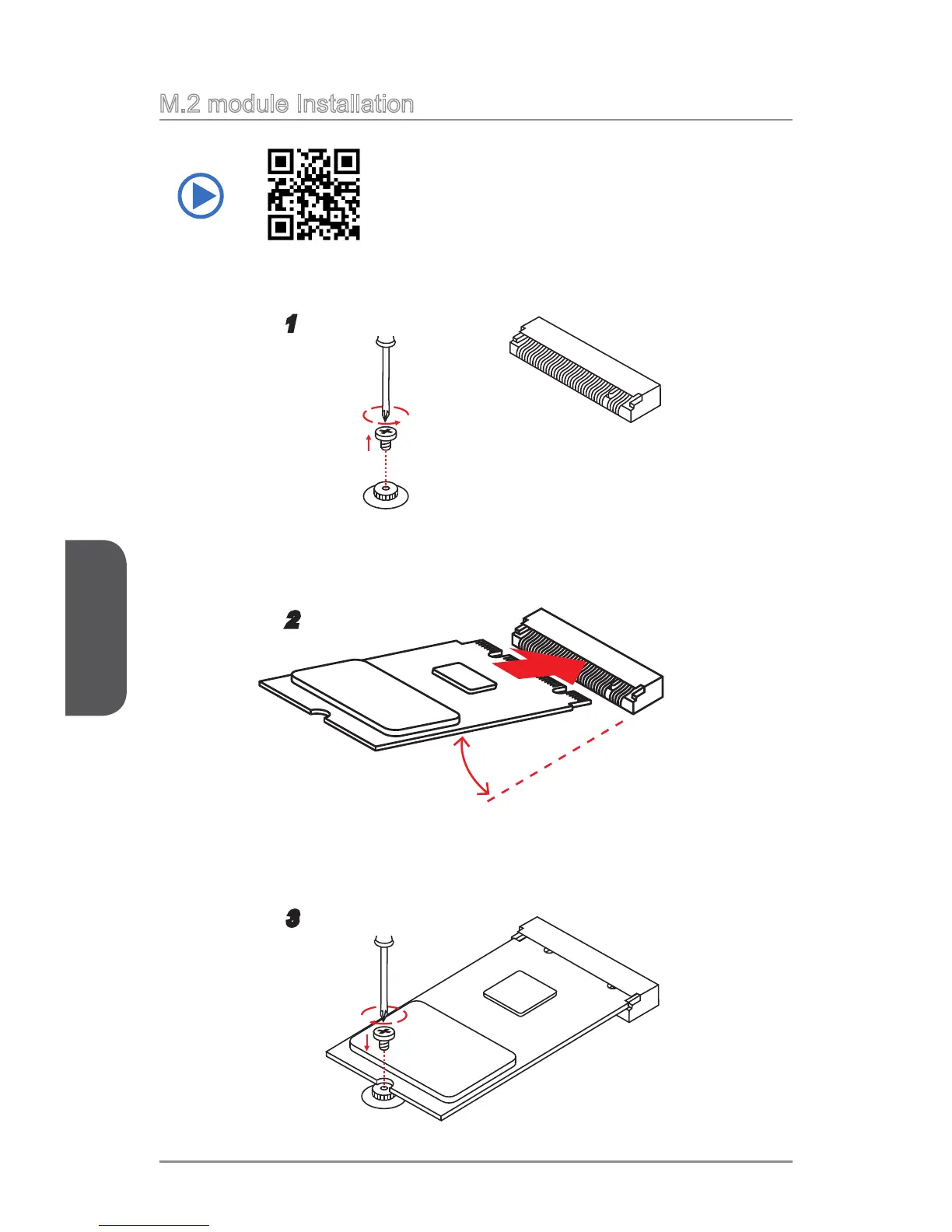 M.2 module Installation

1

2

3