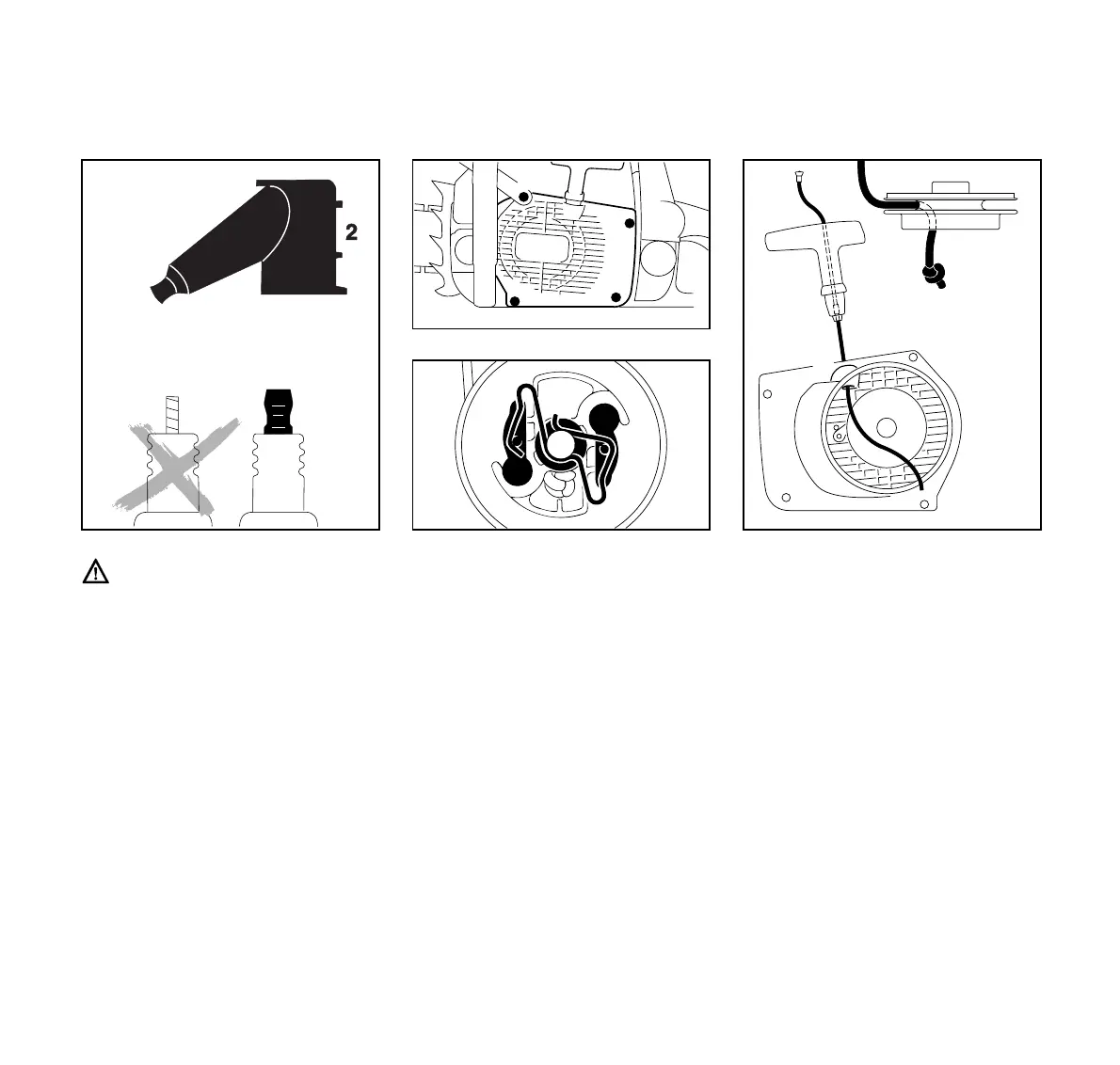 2