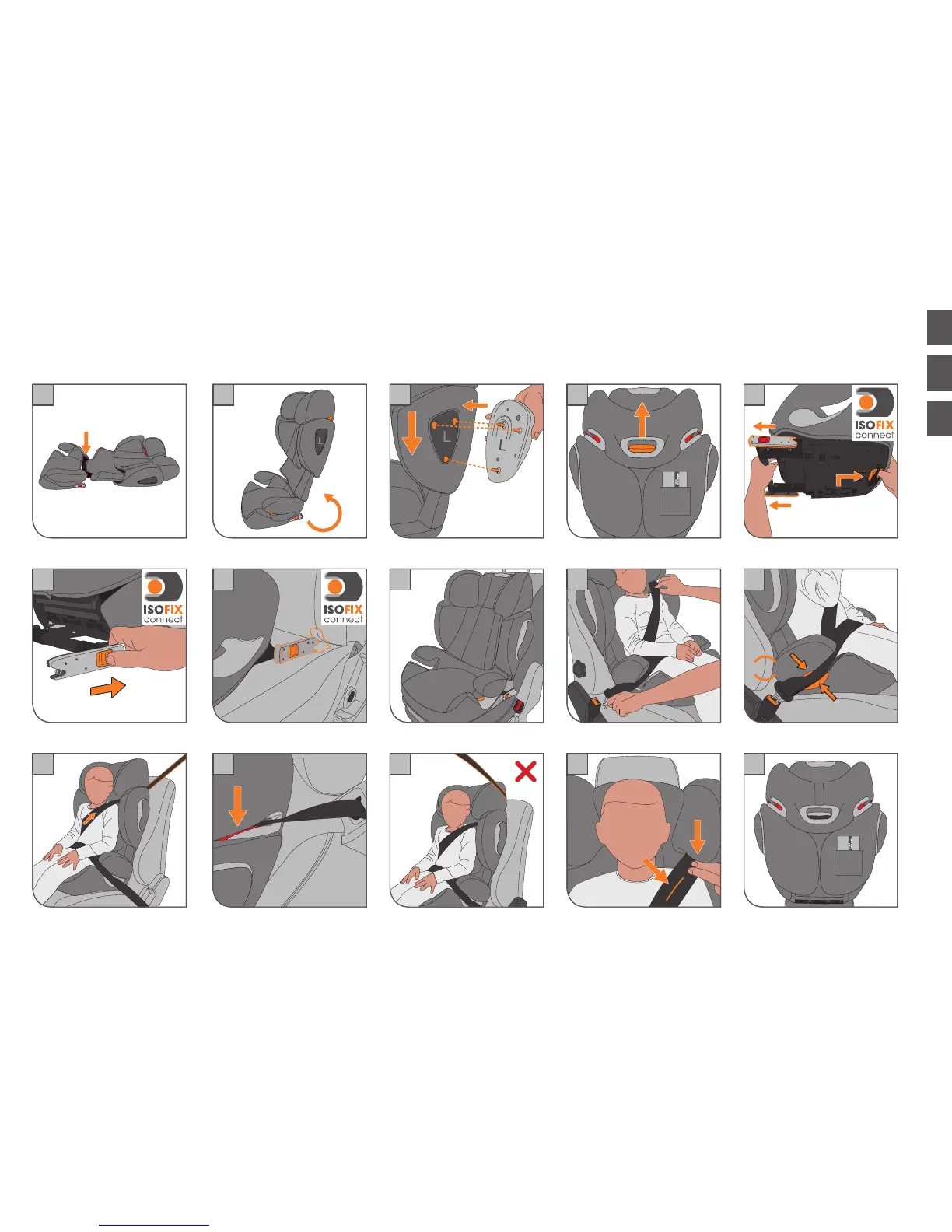 L

L

L

ISOFIX connect

ISOFIX connect

ISOFIX connect