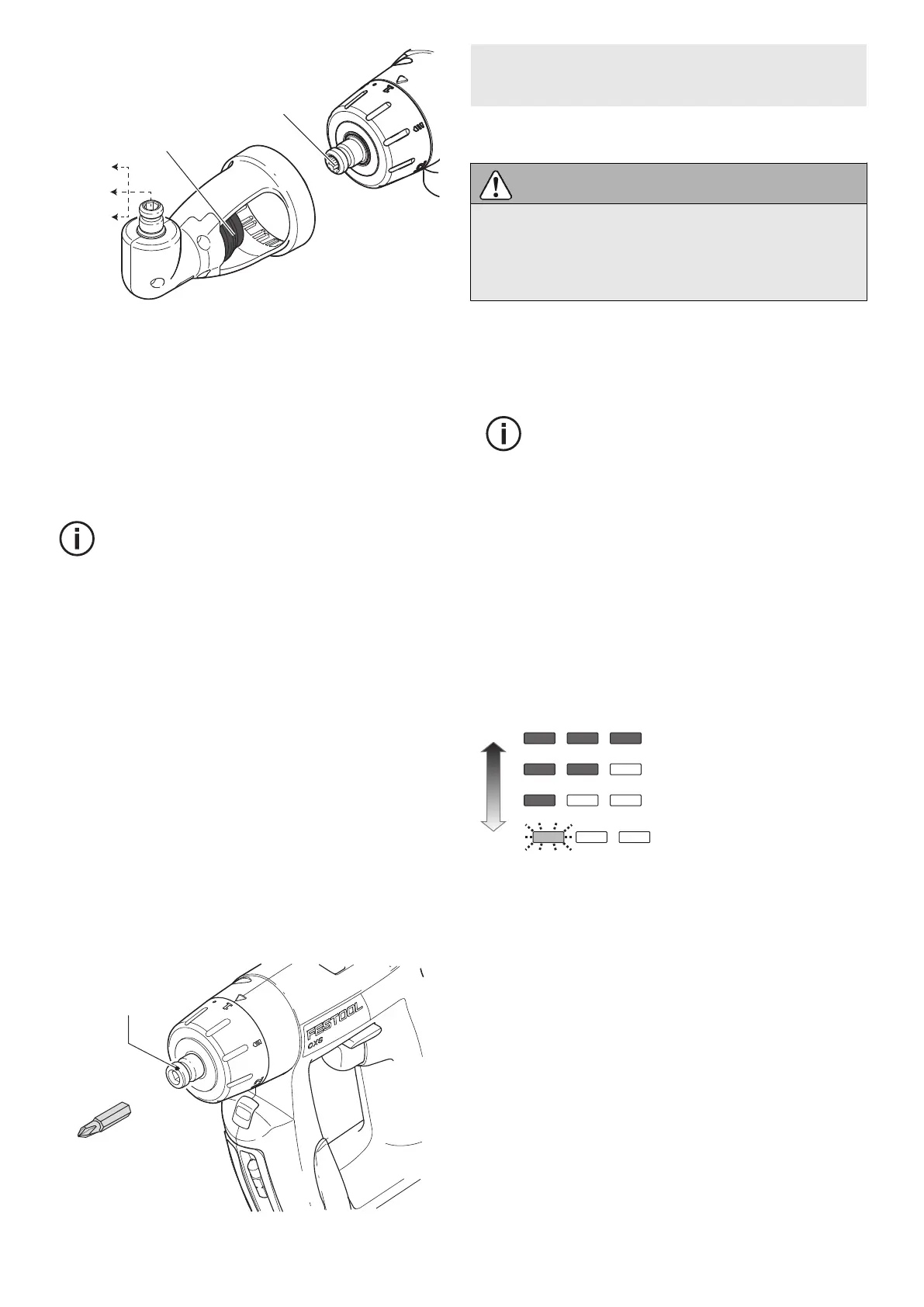 FESTOOL
CXS