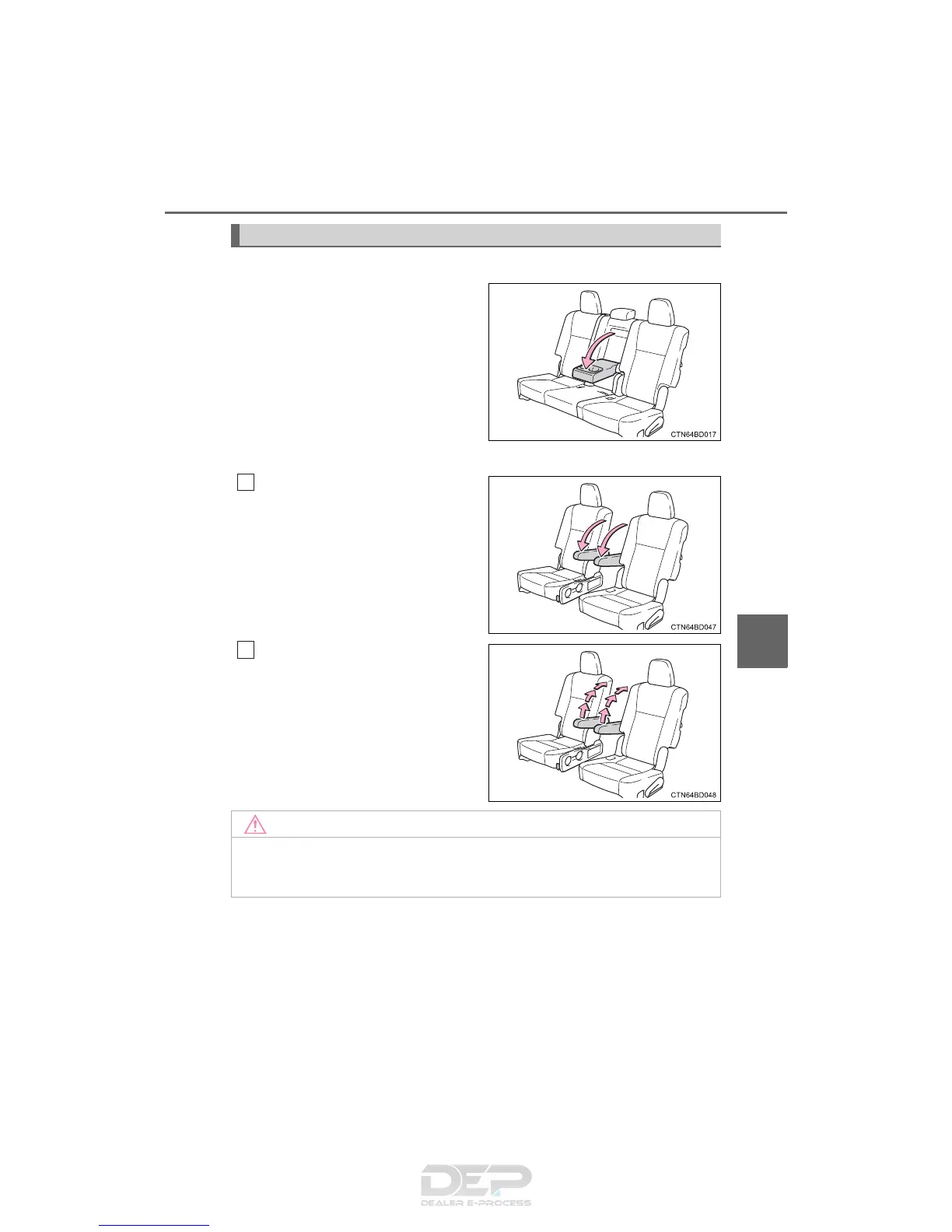 CTN64BD017

CTN64BD047

CTN64BD048

DEP
DEALER E-PROCESS