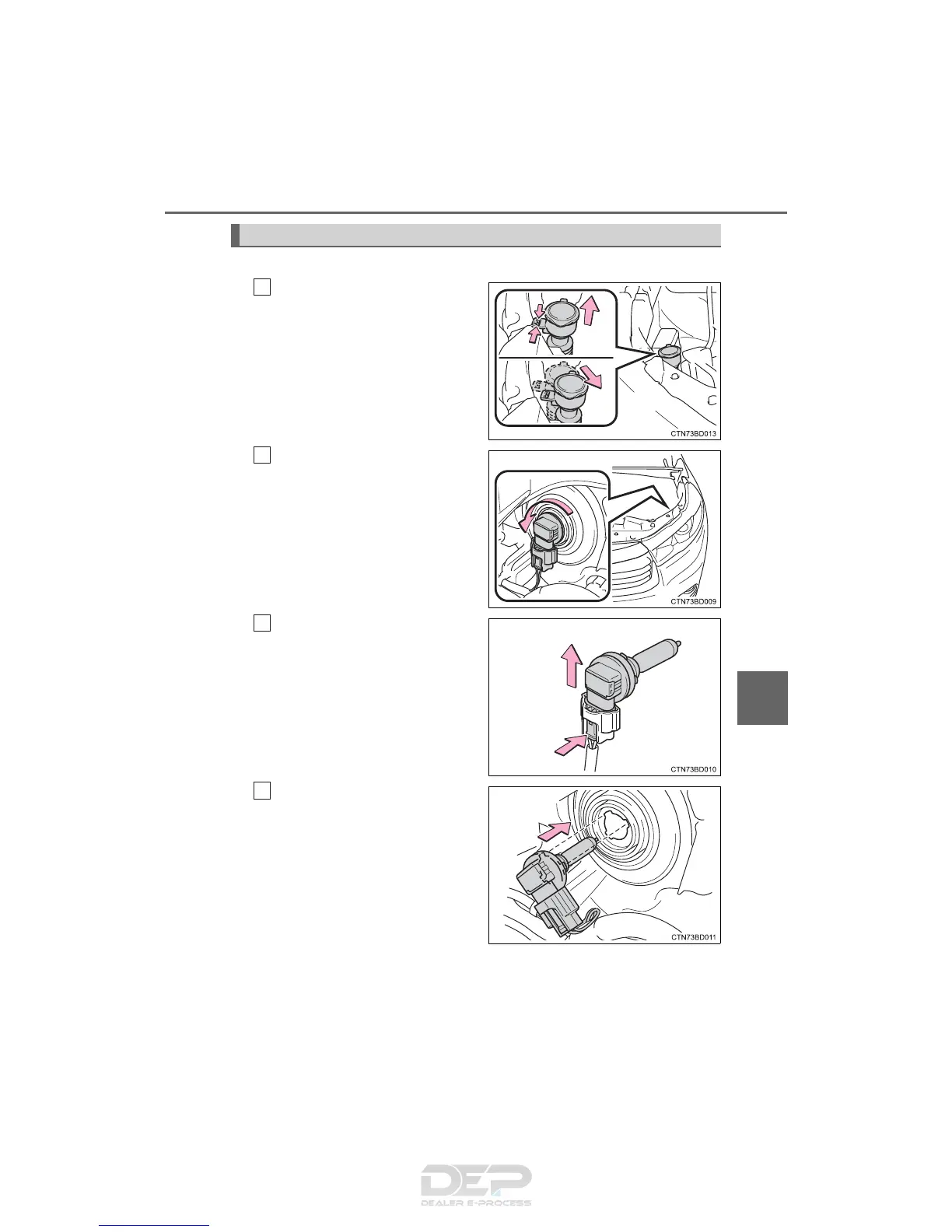 CTN73BD013

CTN73BD009

CTN73BD010

CTN73BD011

DEP
DEALER E-PROCESS