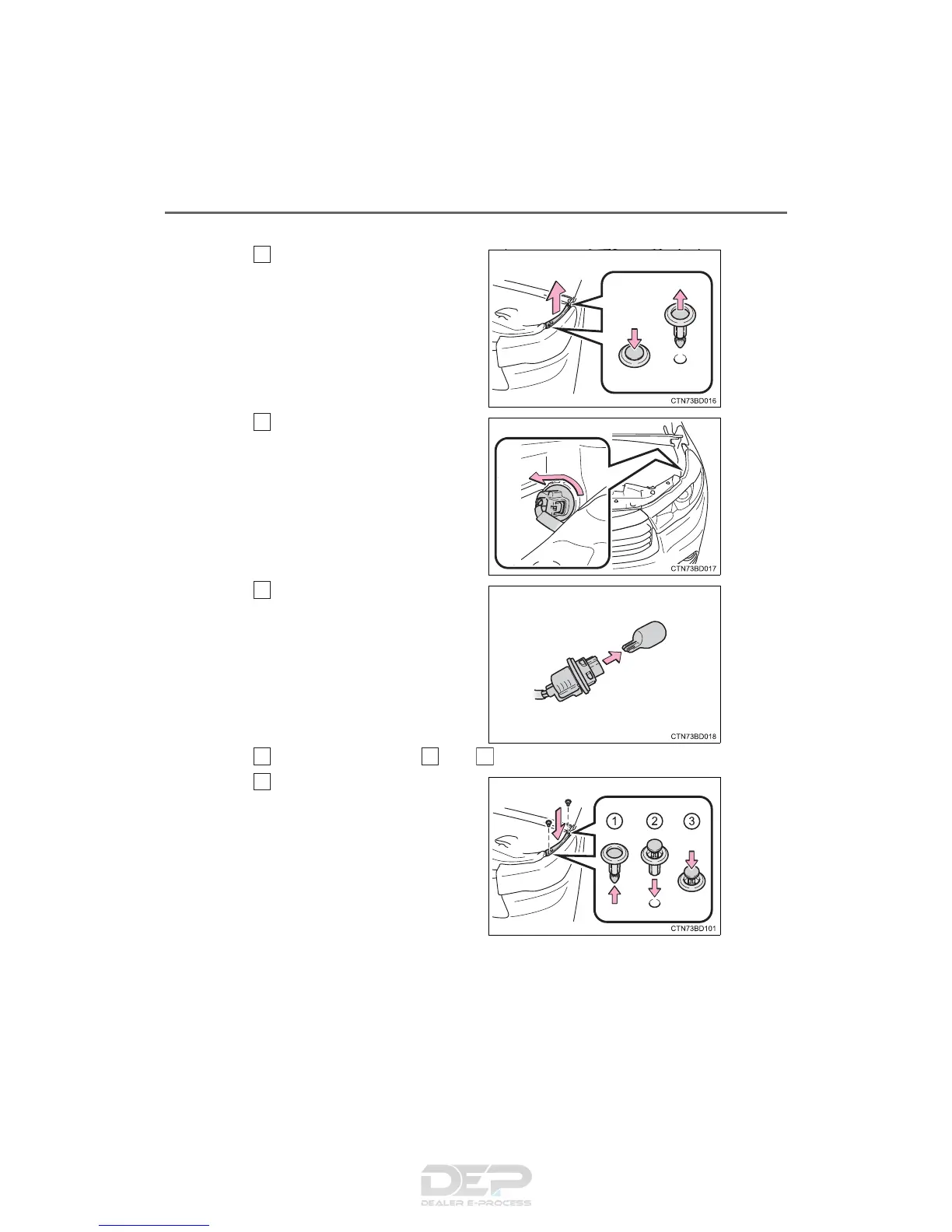 CTN73BD016

CTN73BD017

CTN73BD018

1

2

3

CTN73BD101

DEP
DEALER E-PROCESS