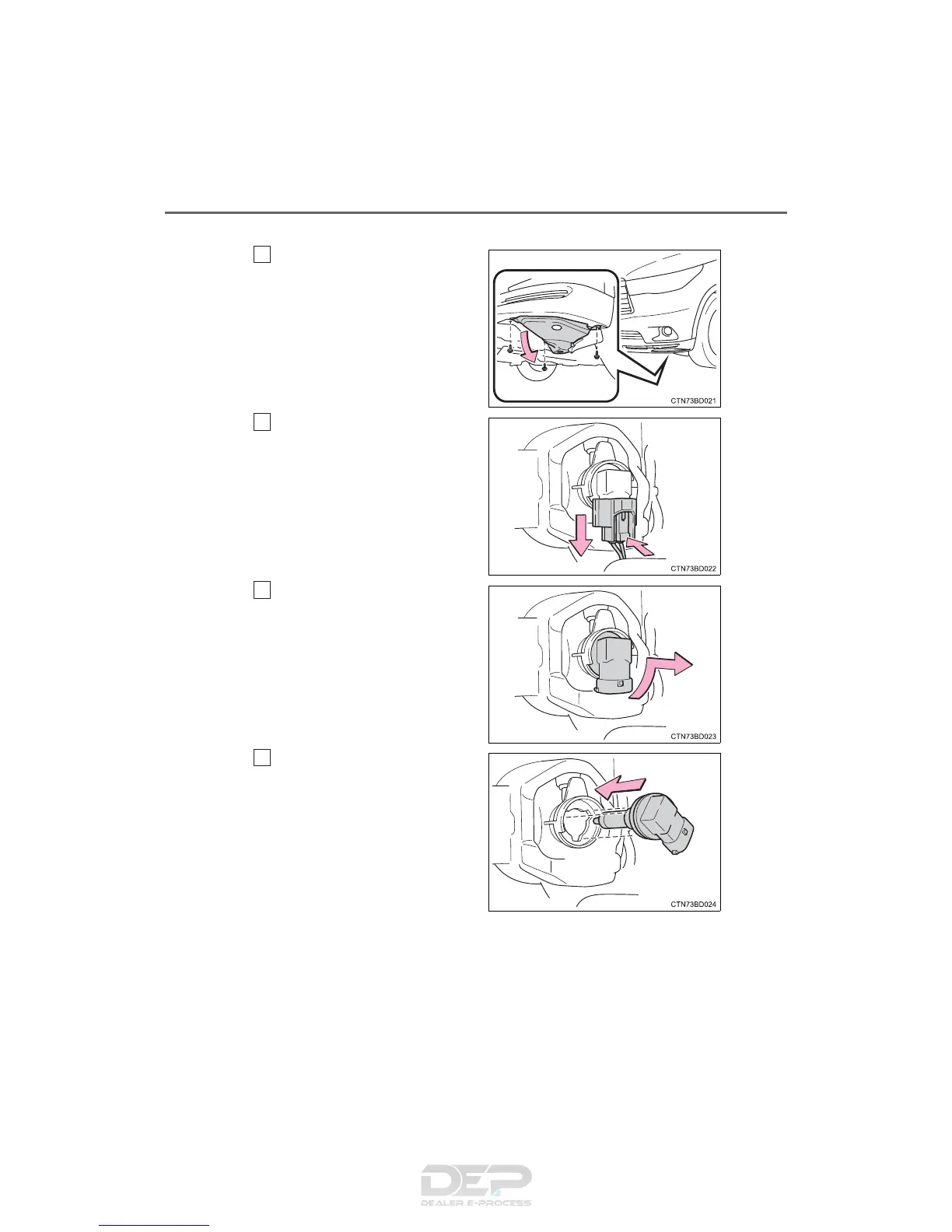 CTN73BD021

CTN73BD022

CTN73BD023

CTN73BD024

DEP
DEALER E-PROCESS