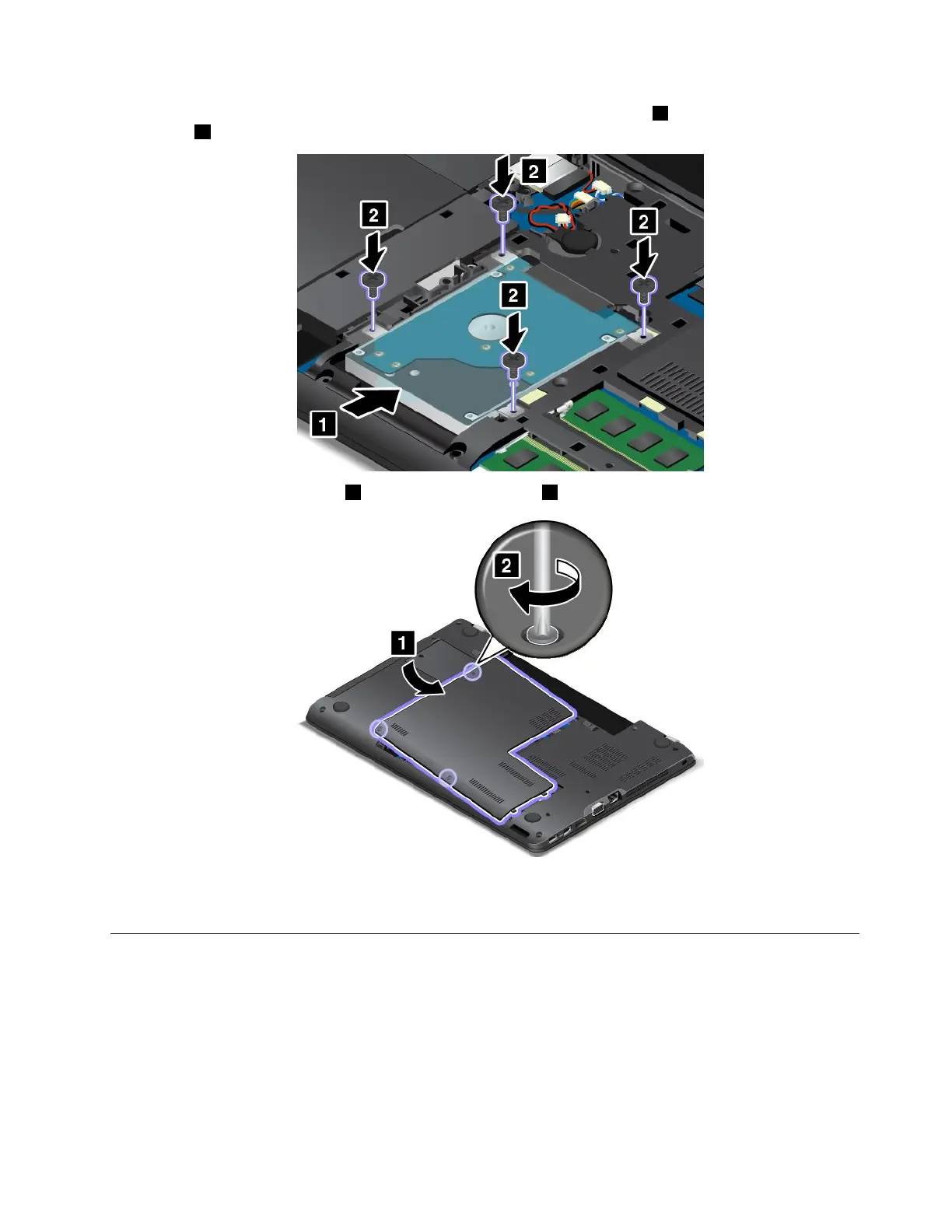 2

2

2

2

1

2

1