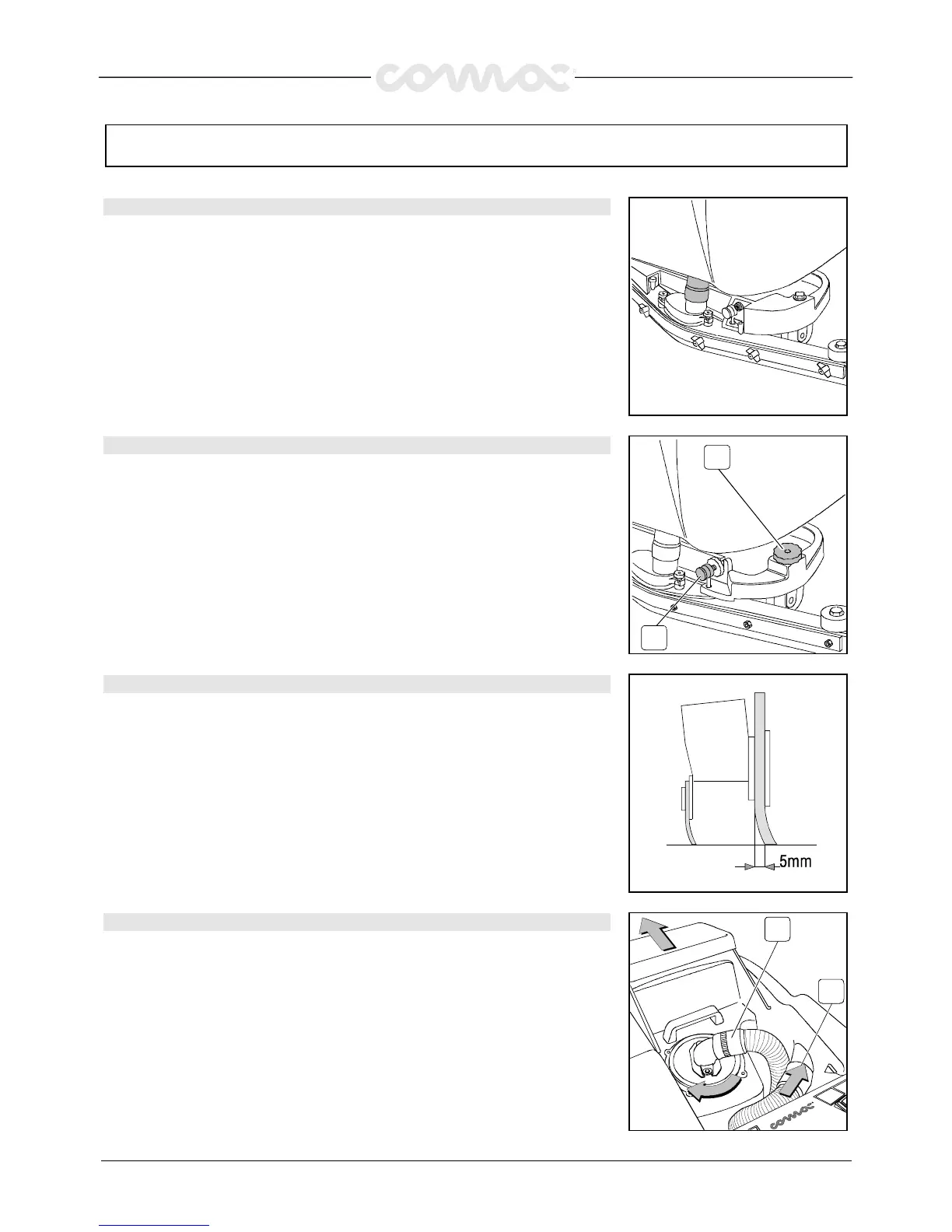 comac

5mm

comac