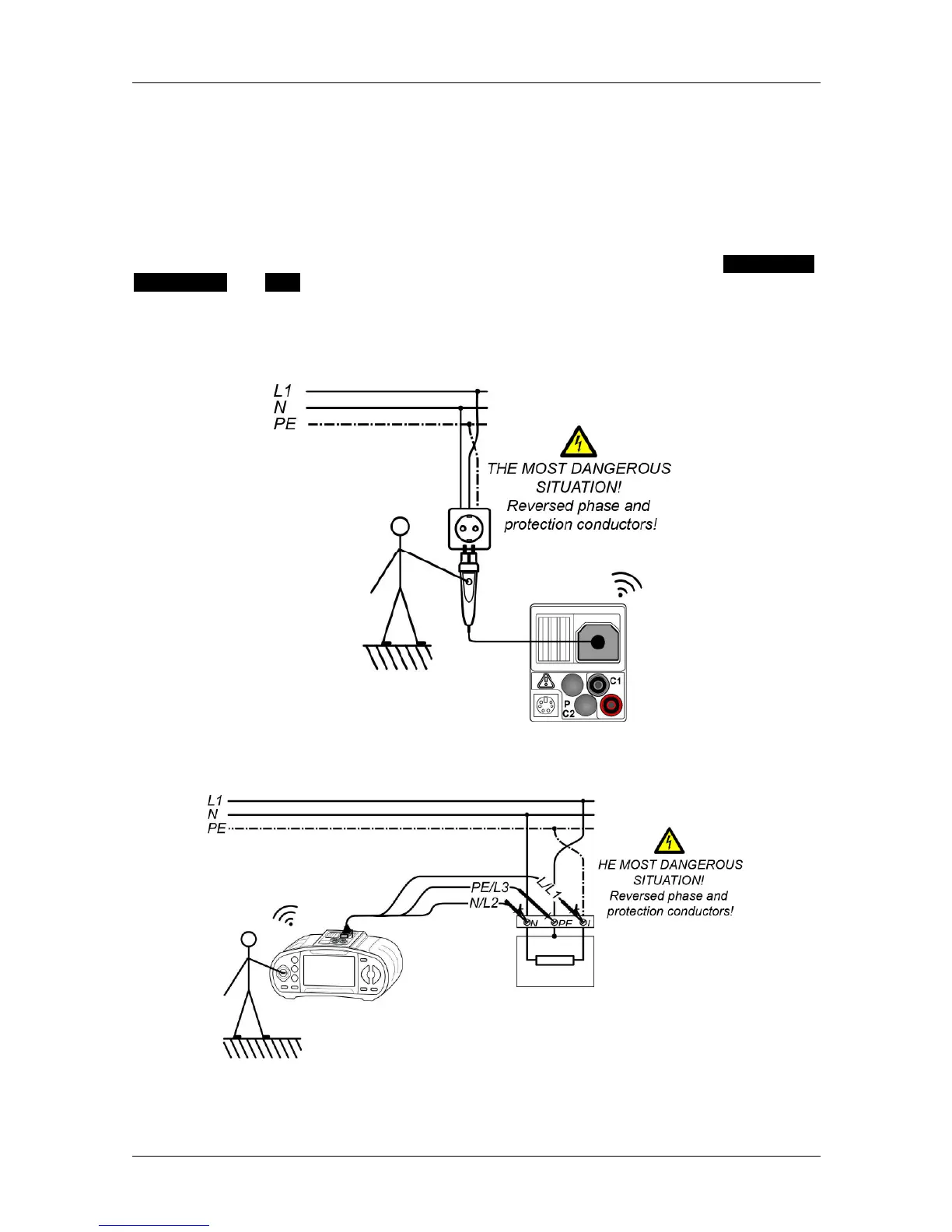 L1
N
PE

THE MOST DANGEROUS SITUATION!
Reversed phase and protection conductors!

C1
P
C2

L1
N
PE

HE MOST DANGEROUS SITUATION!
Reversed phase and protection conductors!

PE/L3
N/L2
L/L1
N
PE
L