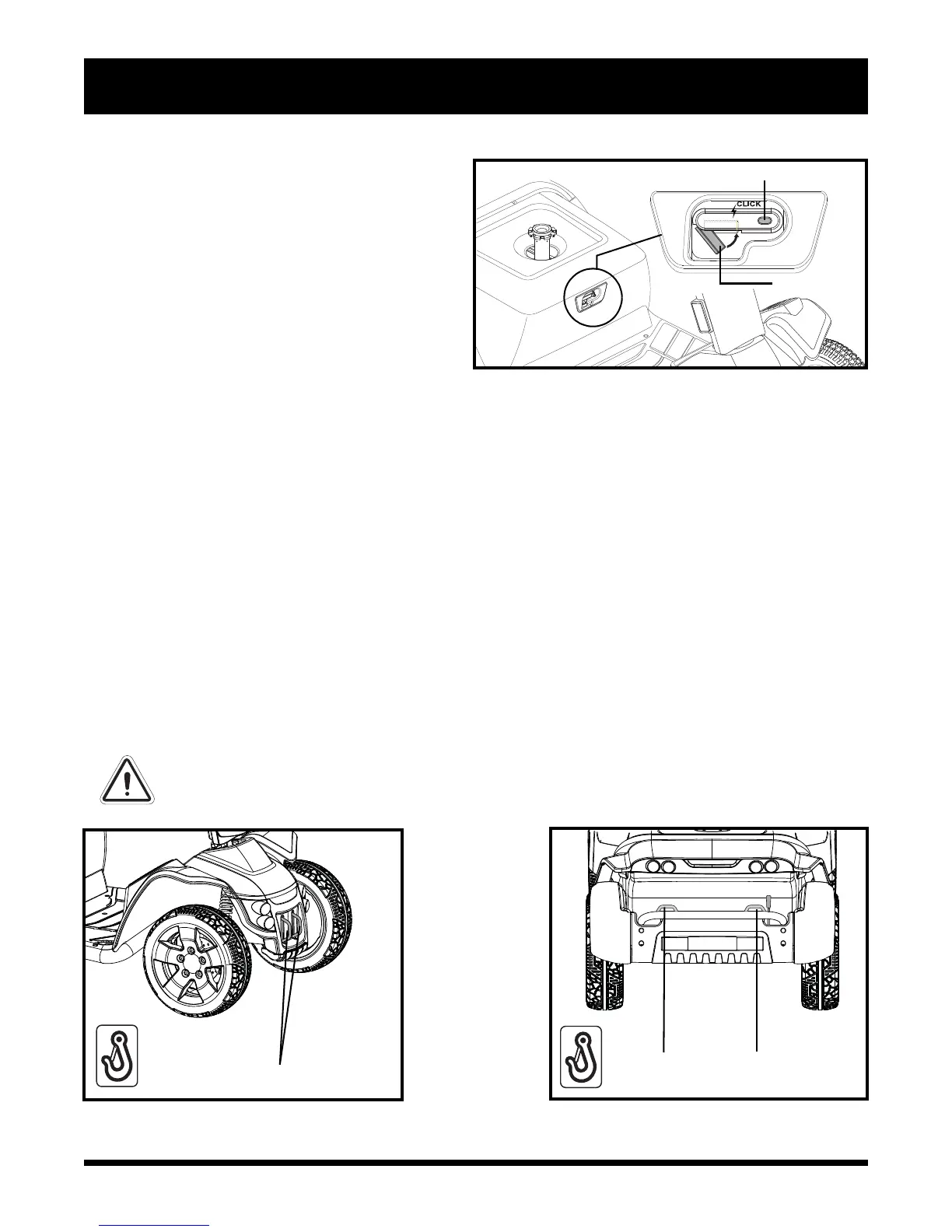 CLICK