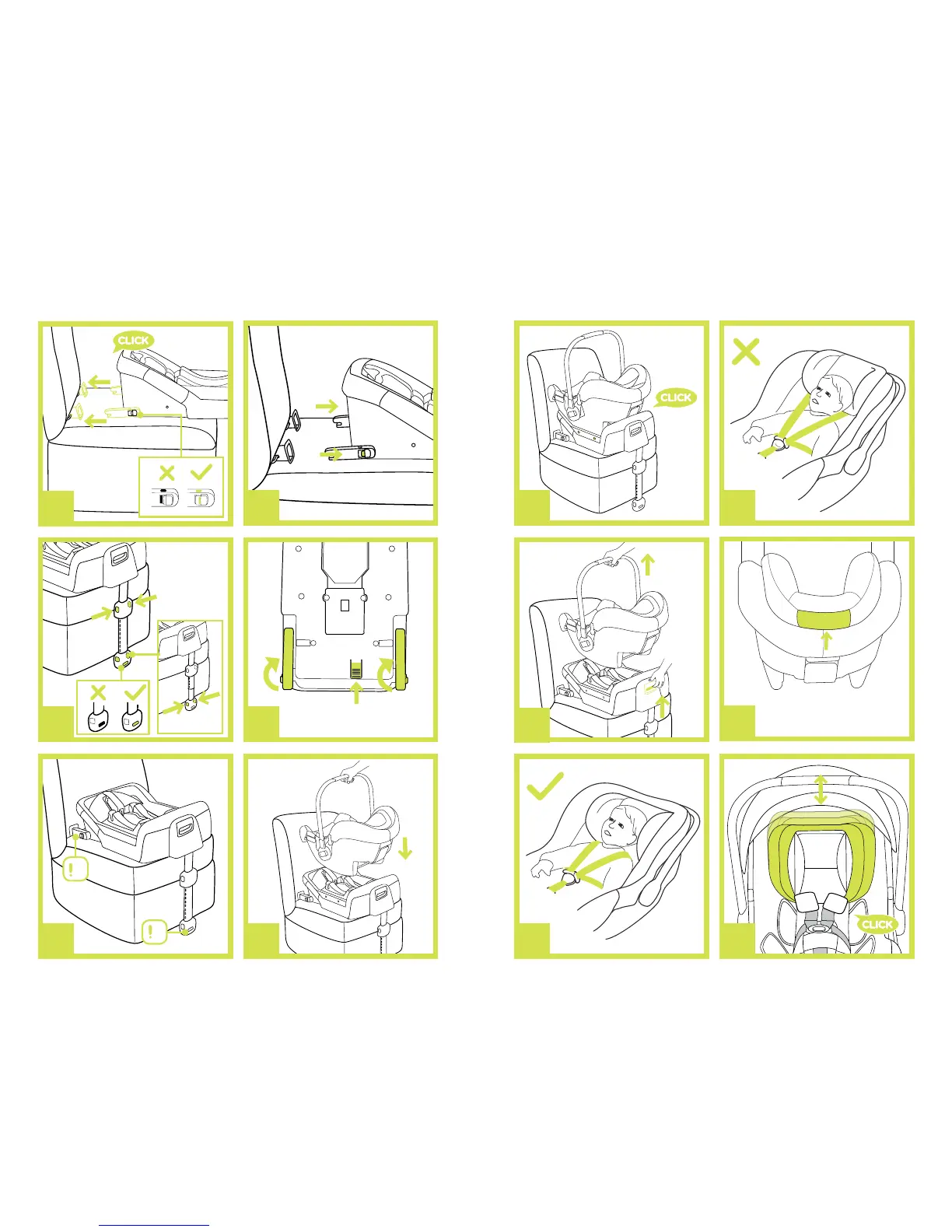 CLICK

CLICK

CLICK