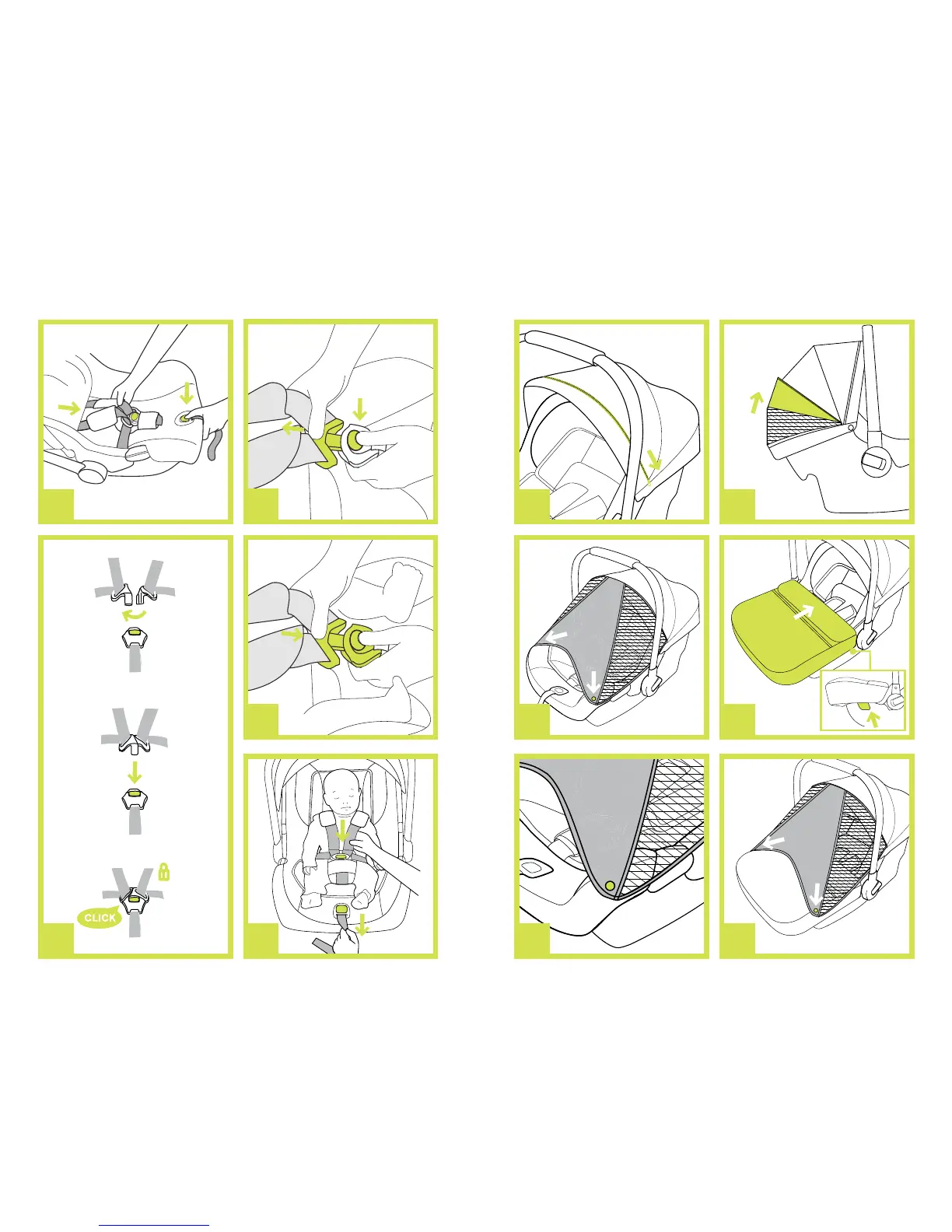 CLICK