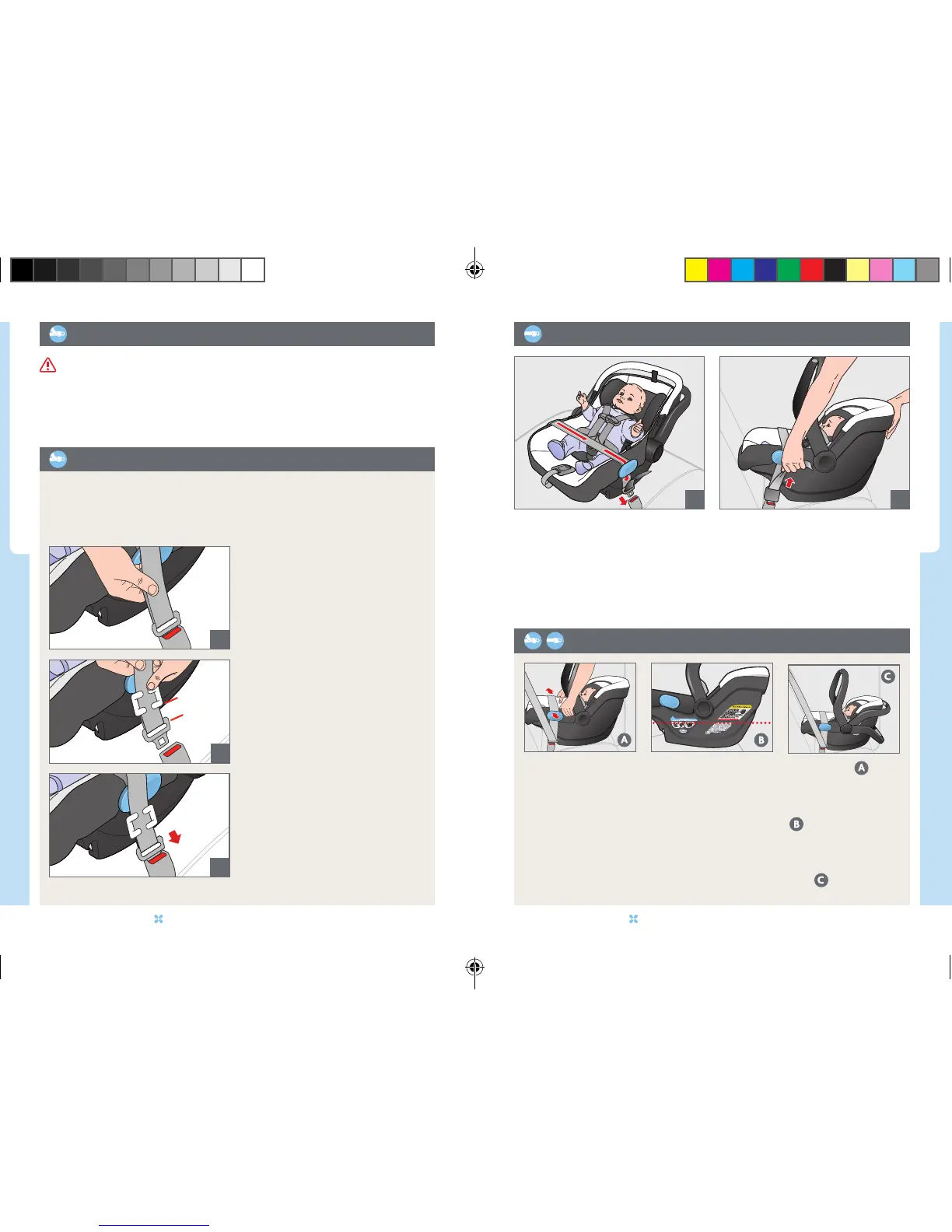 A

B

C

A

B

C