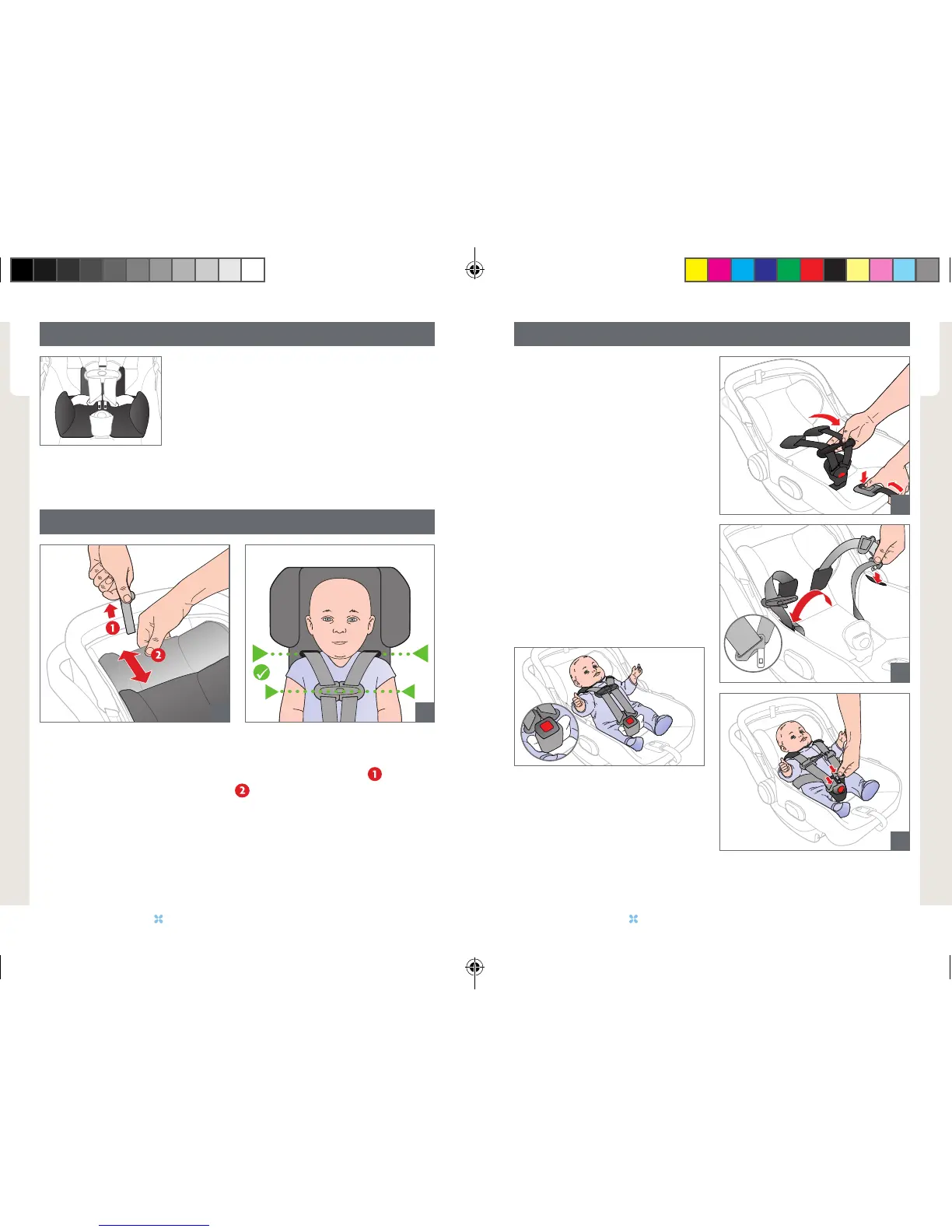 1

2

1

2