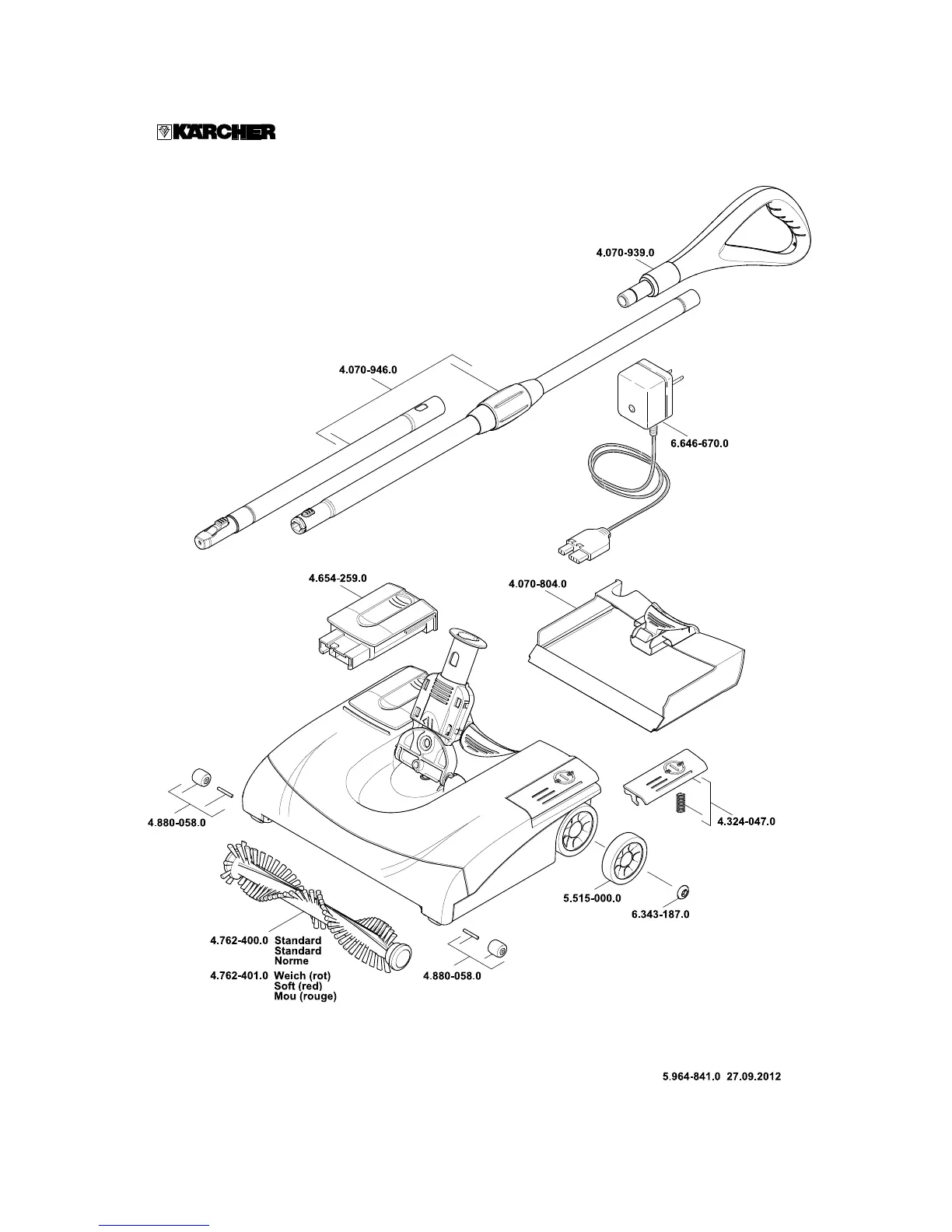 KÄRCHER

4.070-939.0

4.070-946.0

6.646-670.0

4.654-259.0

4.070-804.0

4.880-058.0

4.324-047.0

5.515-000.0

6.343-187.0

4.762-400.0 Standard
Standard
Norme

4.762-401.0 Weich (rot)
Soft (red)
Mou (rouge)

4.880-058.0

5.964-841.0 27.09.2012