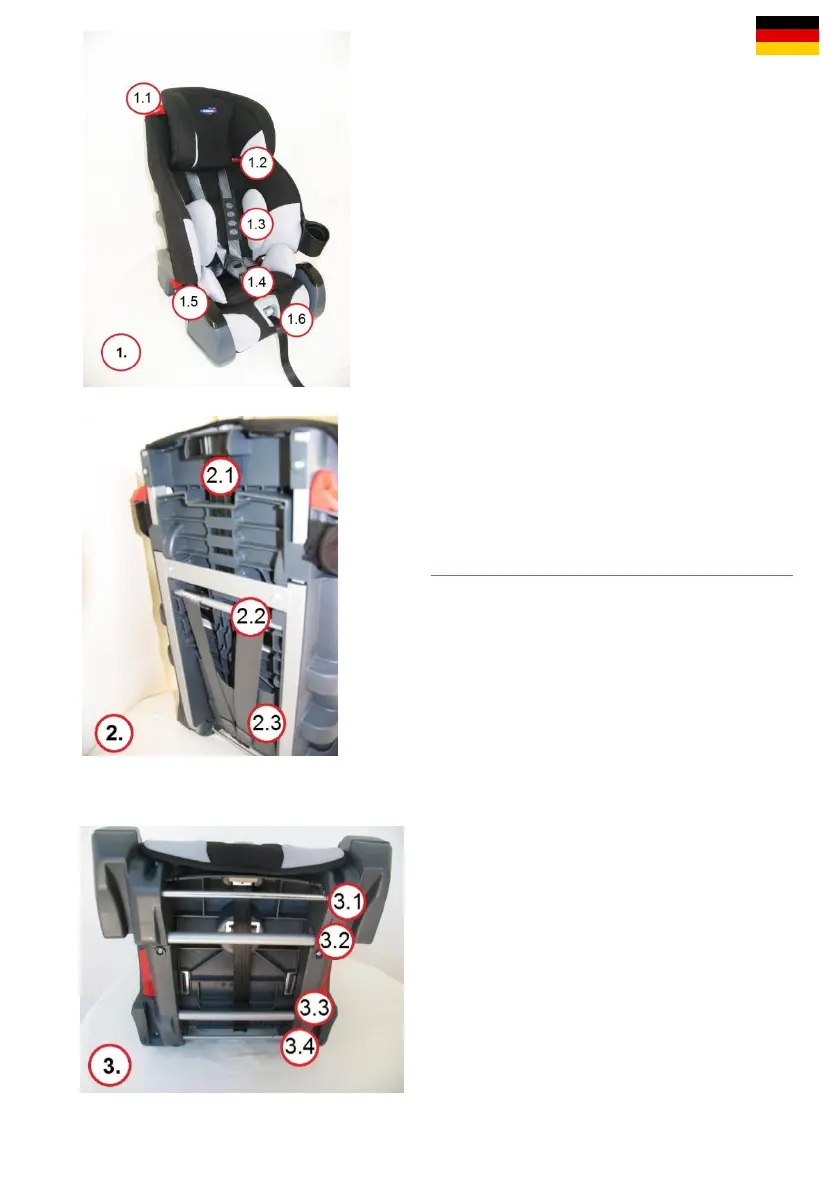 1.1
1.2
1.3
1.4
1.5
1.6
1.

2.1
2.2
2.3
2.

3.1
3.2
3.3
3.4
3.