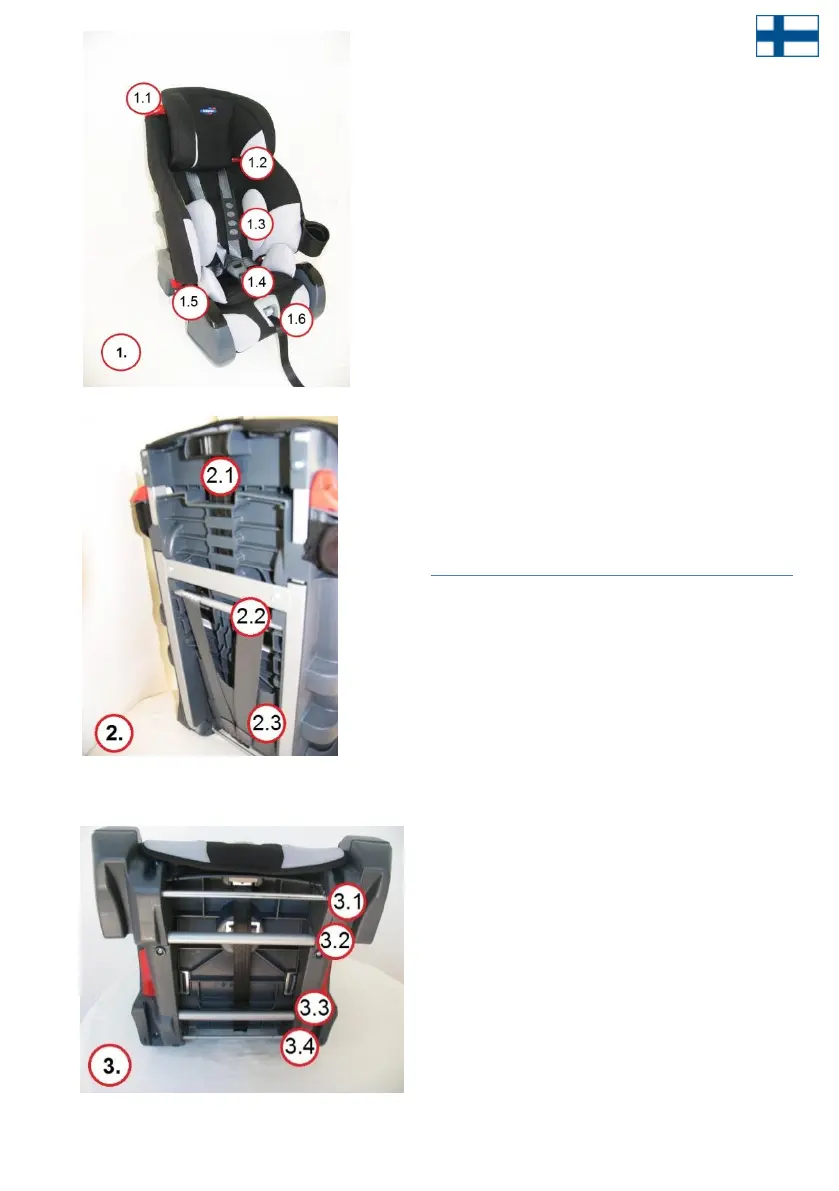 1.1
1.2
1.3
1.4
1.5
1.6
1.

2.1
2.2
2.3
2.

3.1
3.2
3.3
3.4
3.