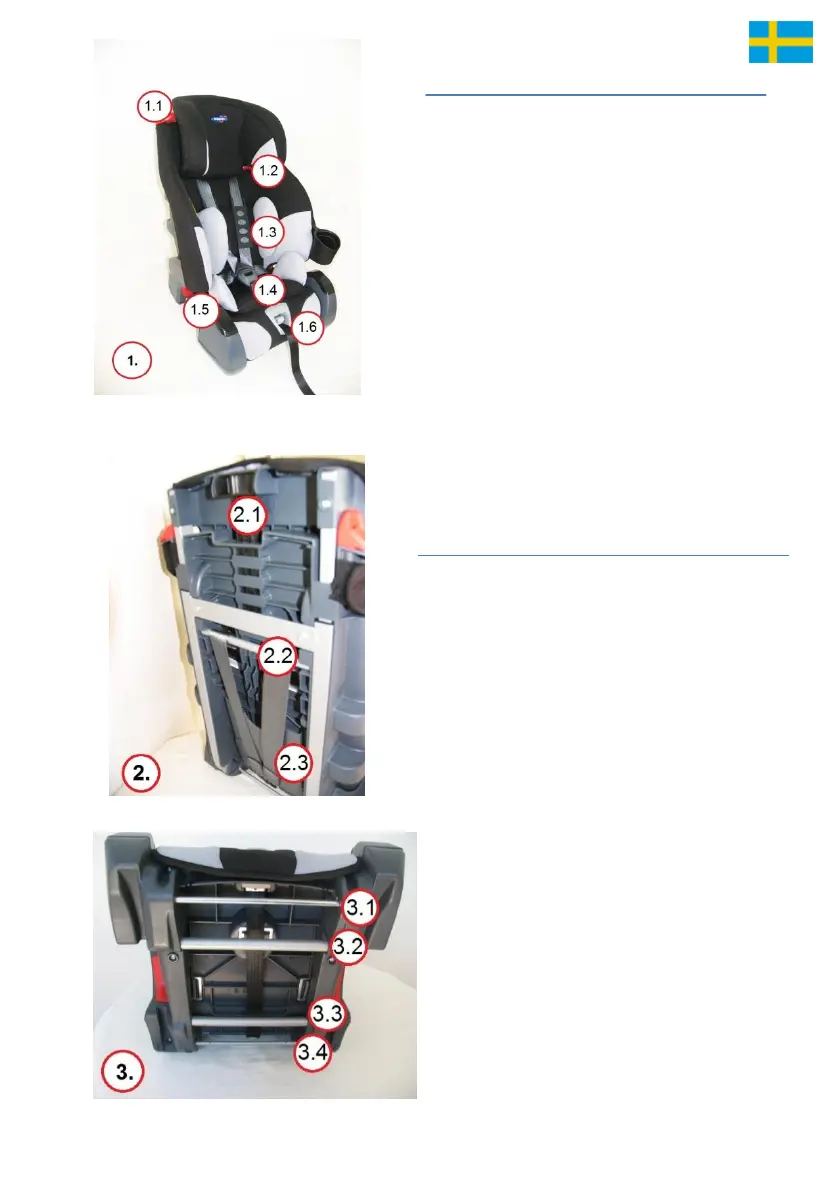 1.1
1.2
1.3
1.4
1.5
1.6
1.

2.1
2.2
2.3
2.

3.1
3.2
3.3
3.4
3.