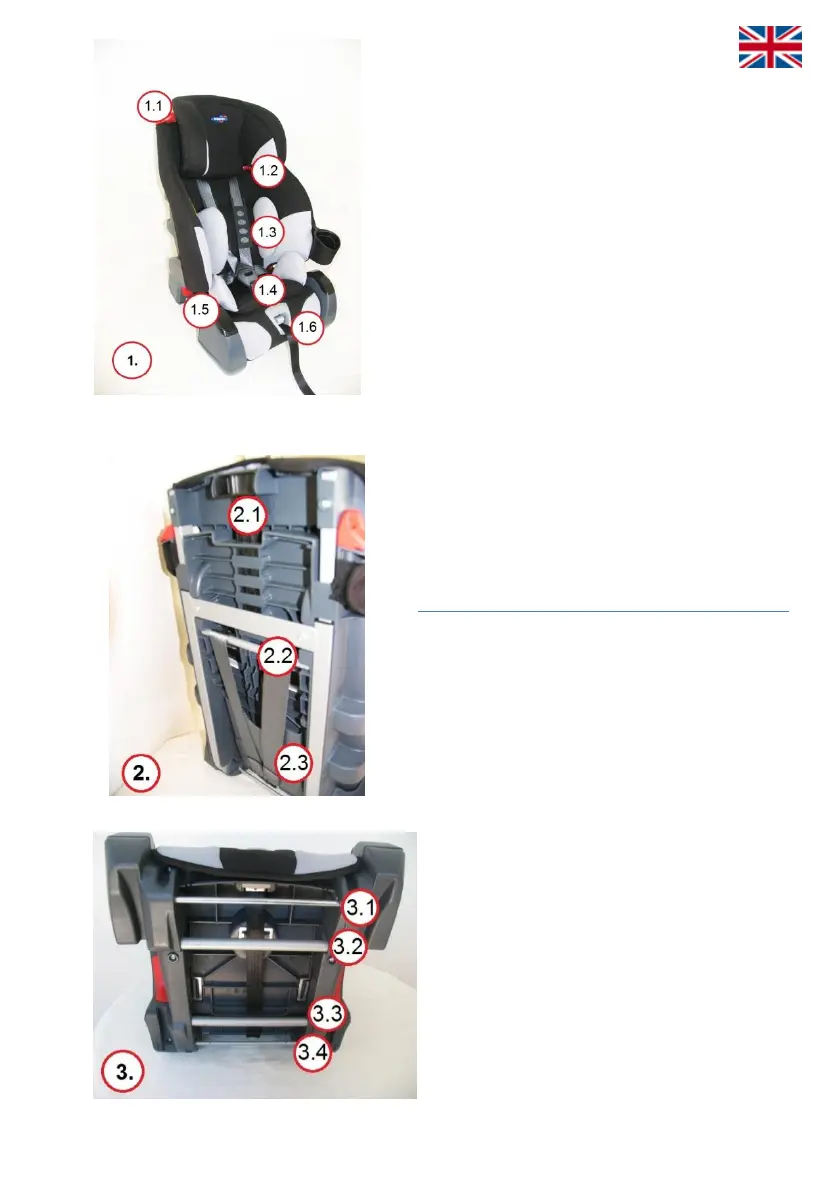 1.1

1.2

1.3

1.4

1.5

1.6

1.

2.1

2.2

2.3

2.

3.1

3.2

3.3

3.4

3.