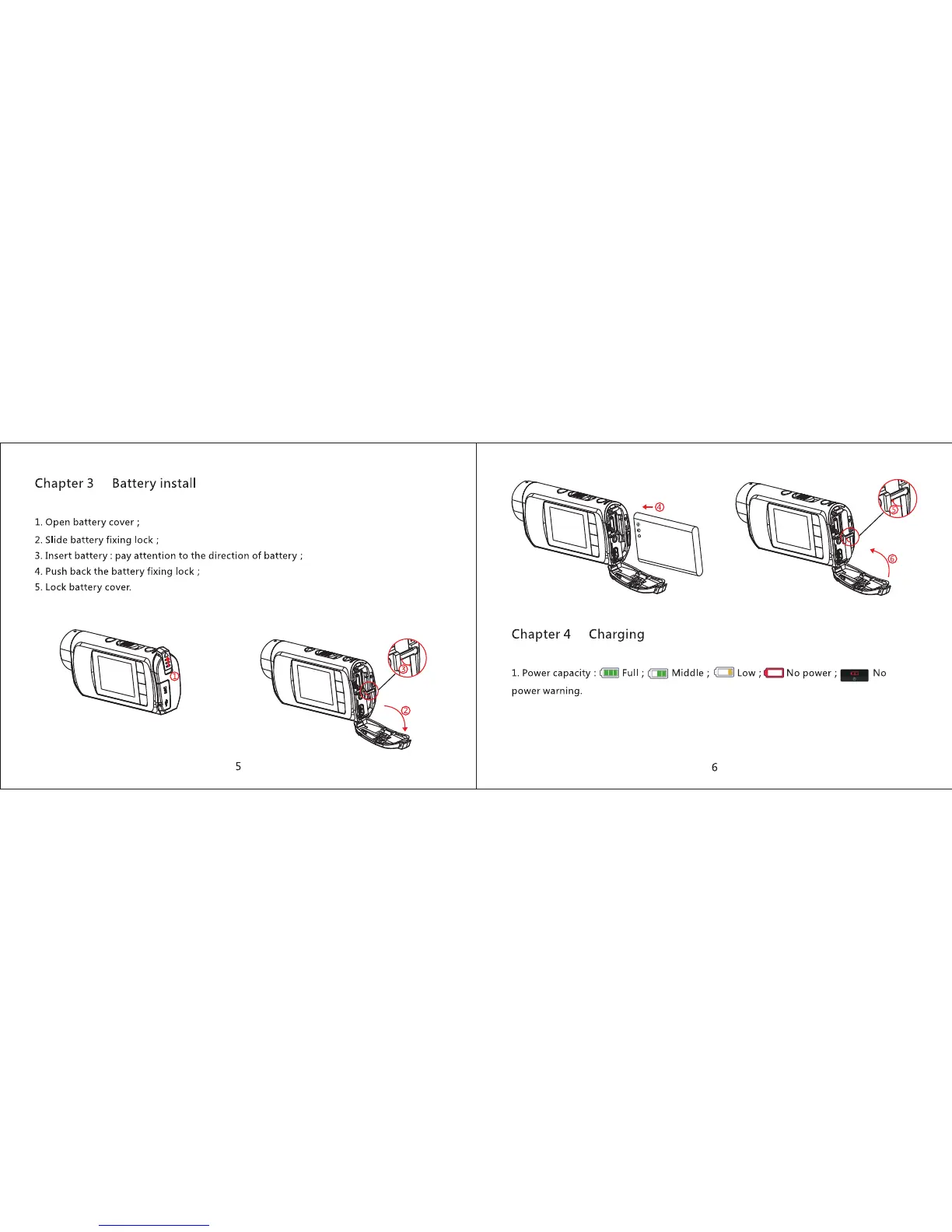 Chapter 3 Battery install

1. Open battery cover ;
2. Slide battery fixing lock ;
3. Insert battery : pay attention to the direction of battery ;
4. Push back the battery fixing lock ;
5. Lock battery cover.

①

③

②

5

④

⑤

⑥

Chapter 4 Charging

1. Power capacity : Full ; Middle ; Low ; No power ; No power warning.

6