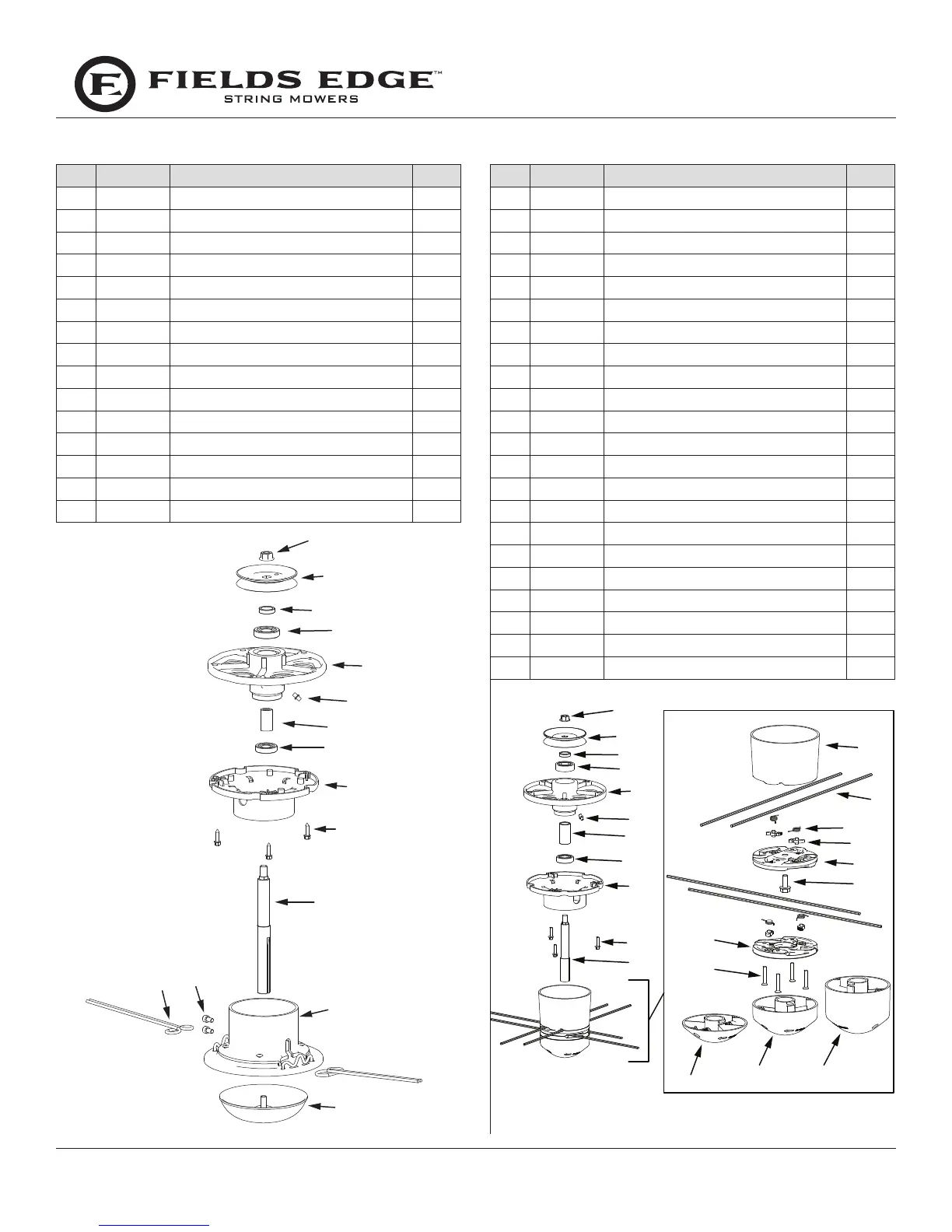 FIELDS EDGE™
STRING MOWERS