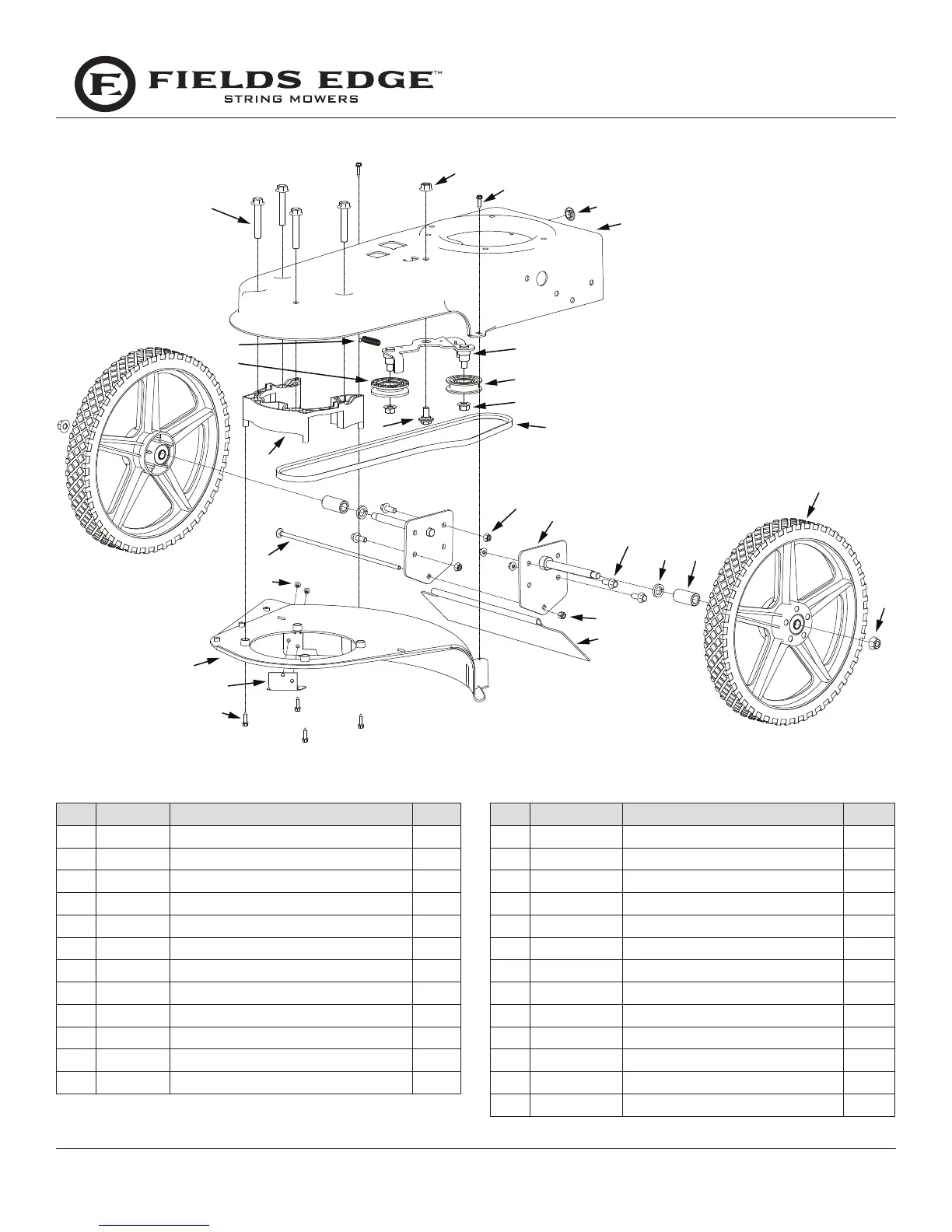 FIELDS EDGE™
STRING MOWERS