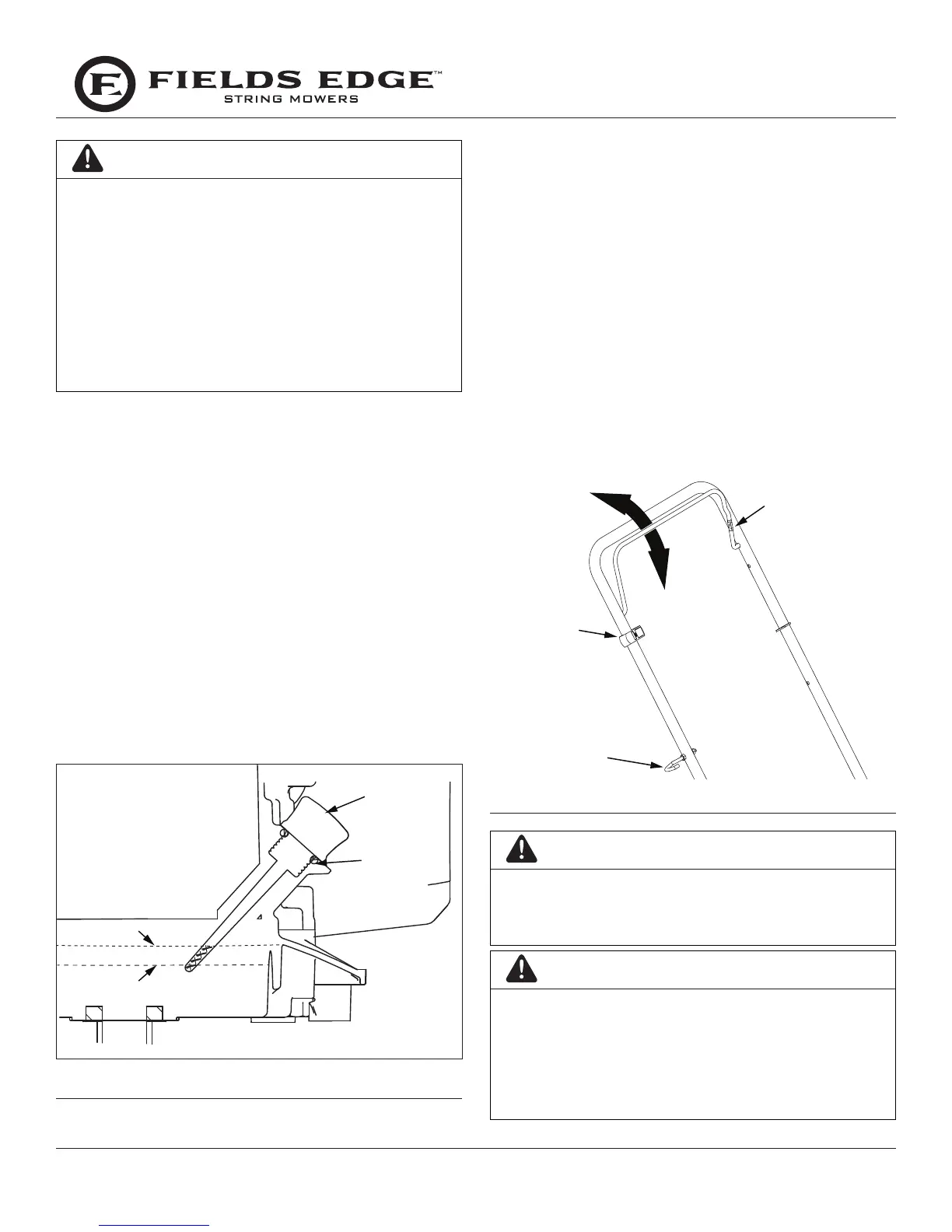 FIELDS EDGE™
STRING MOWERS