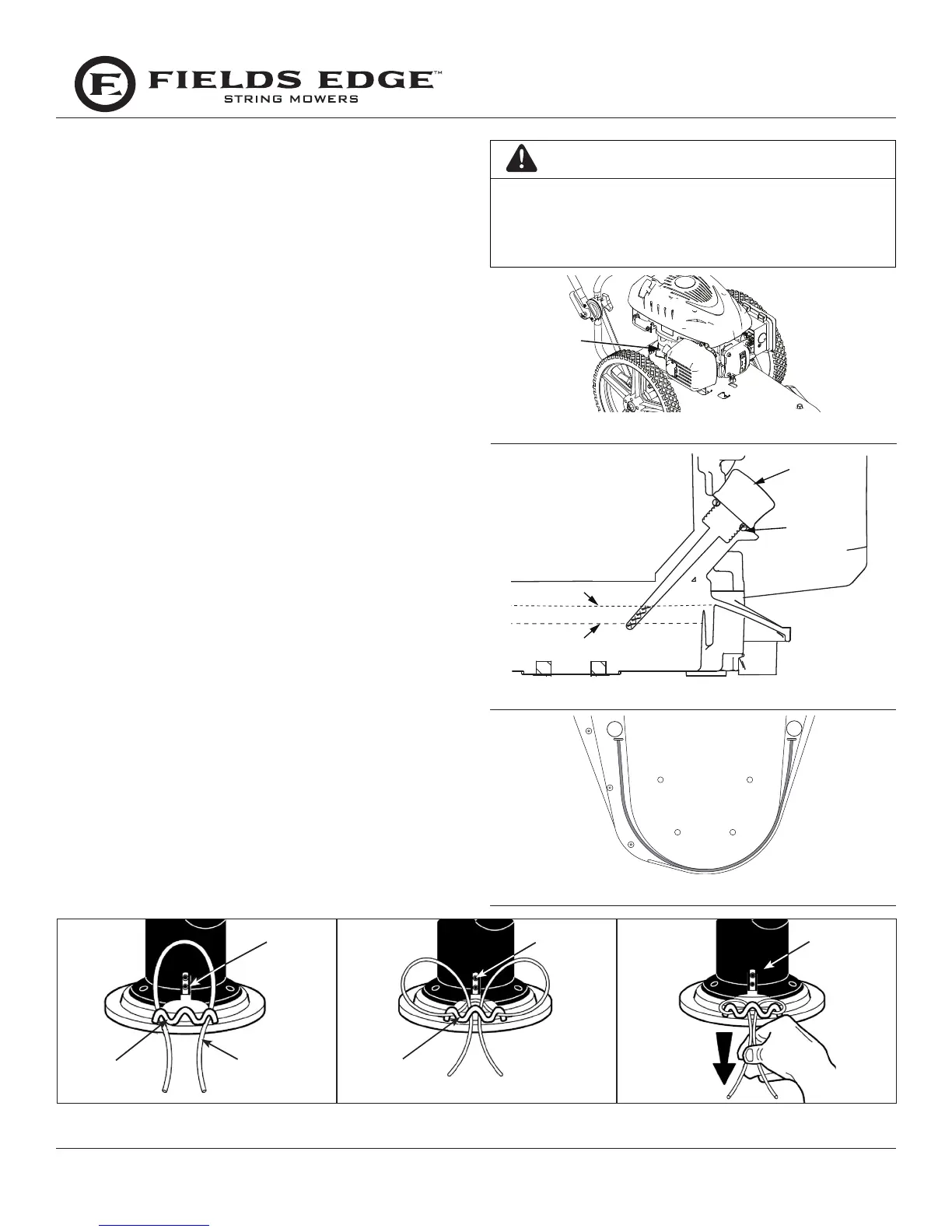 FIELDS EDGE™
STRING MOWERS