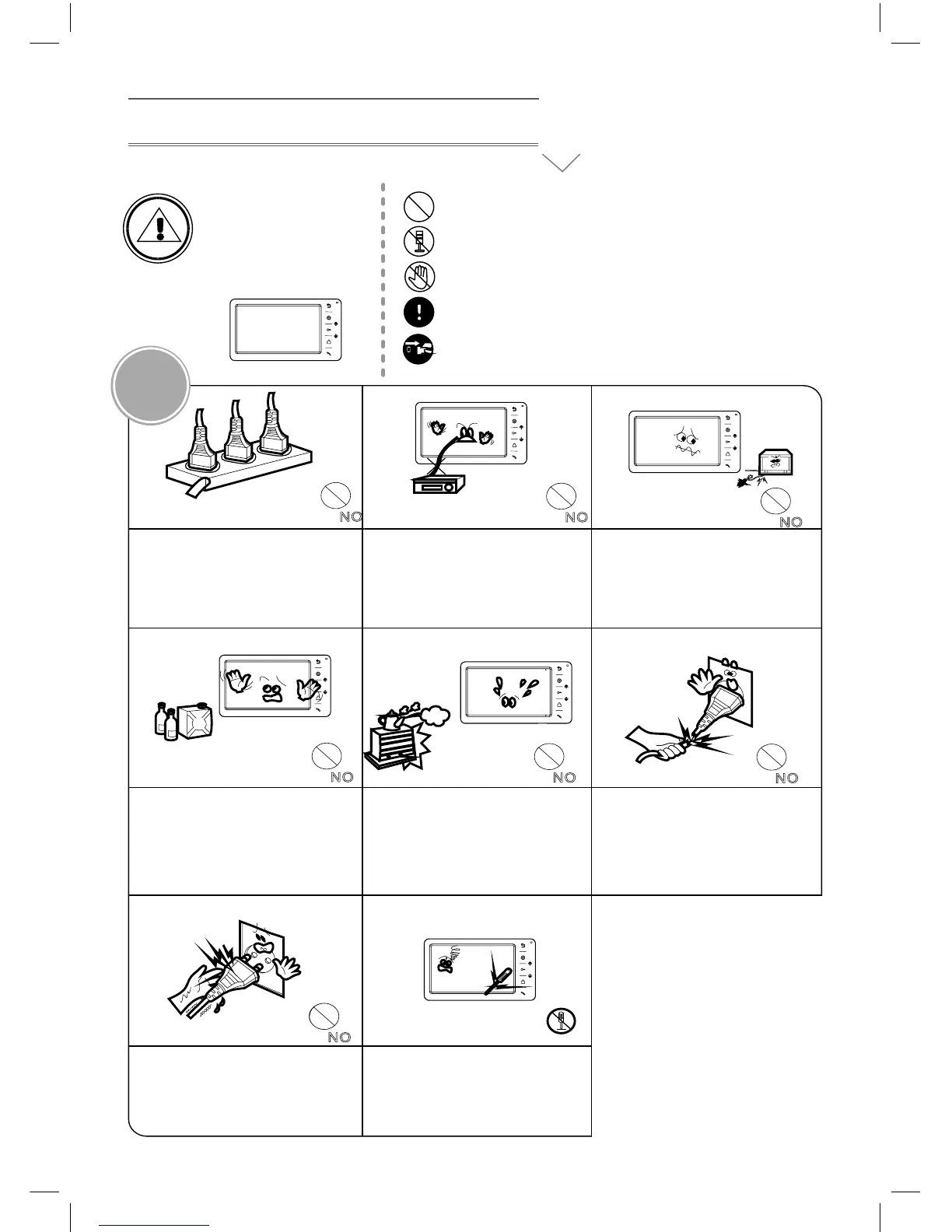 NO

NO

NO

NO

NO

NO

NO