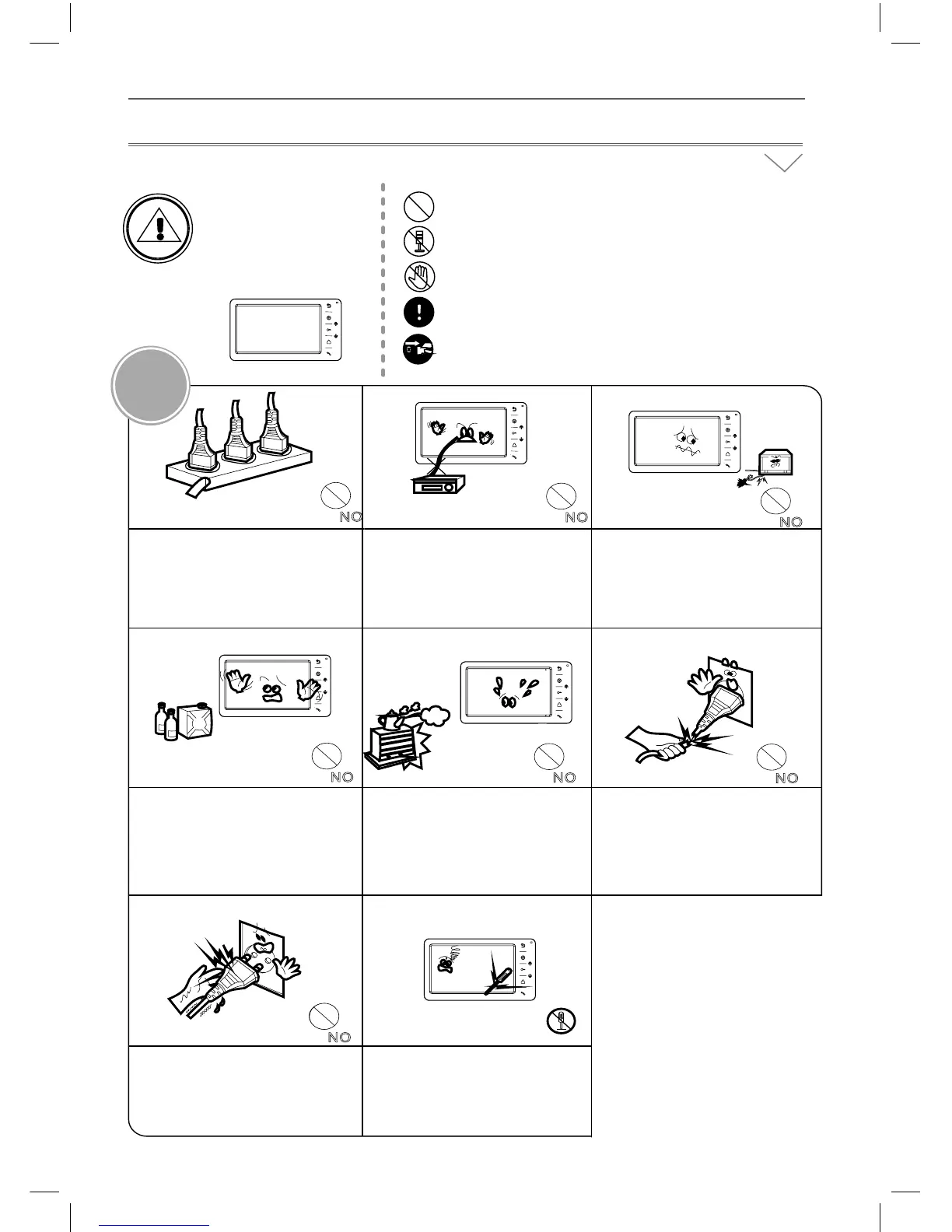 NO

NO

NO

NO

NO

NO

NO