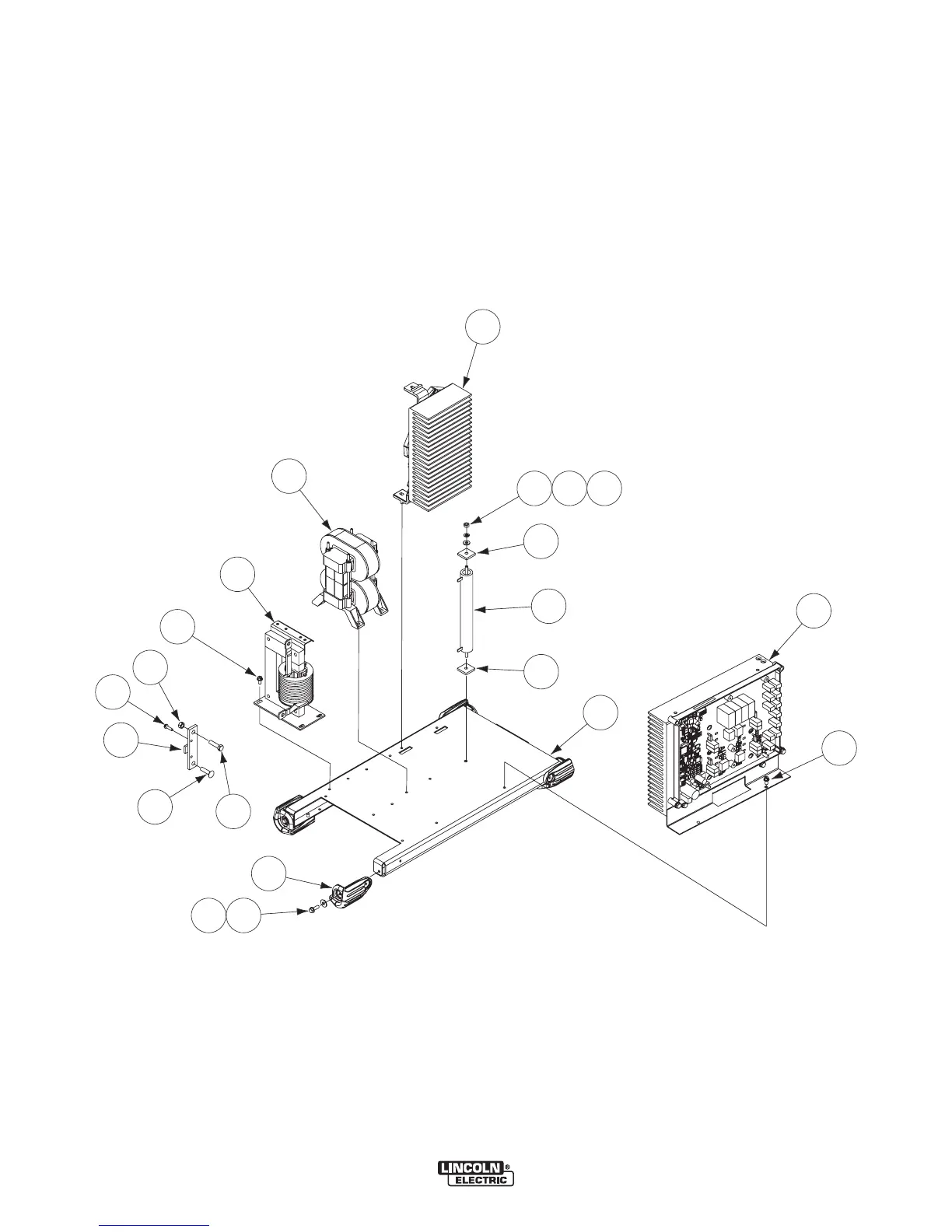 LINCOLN®
ELECTRIC