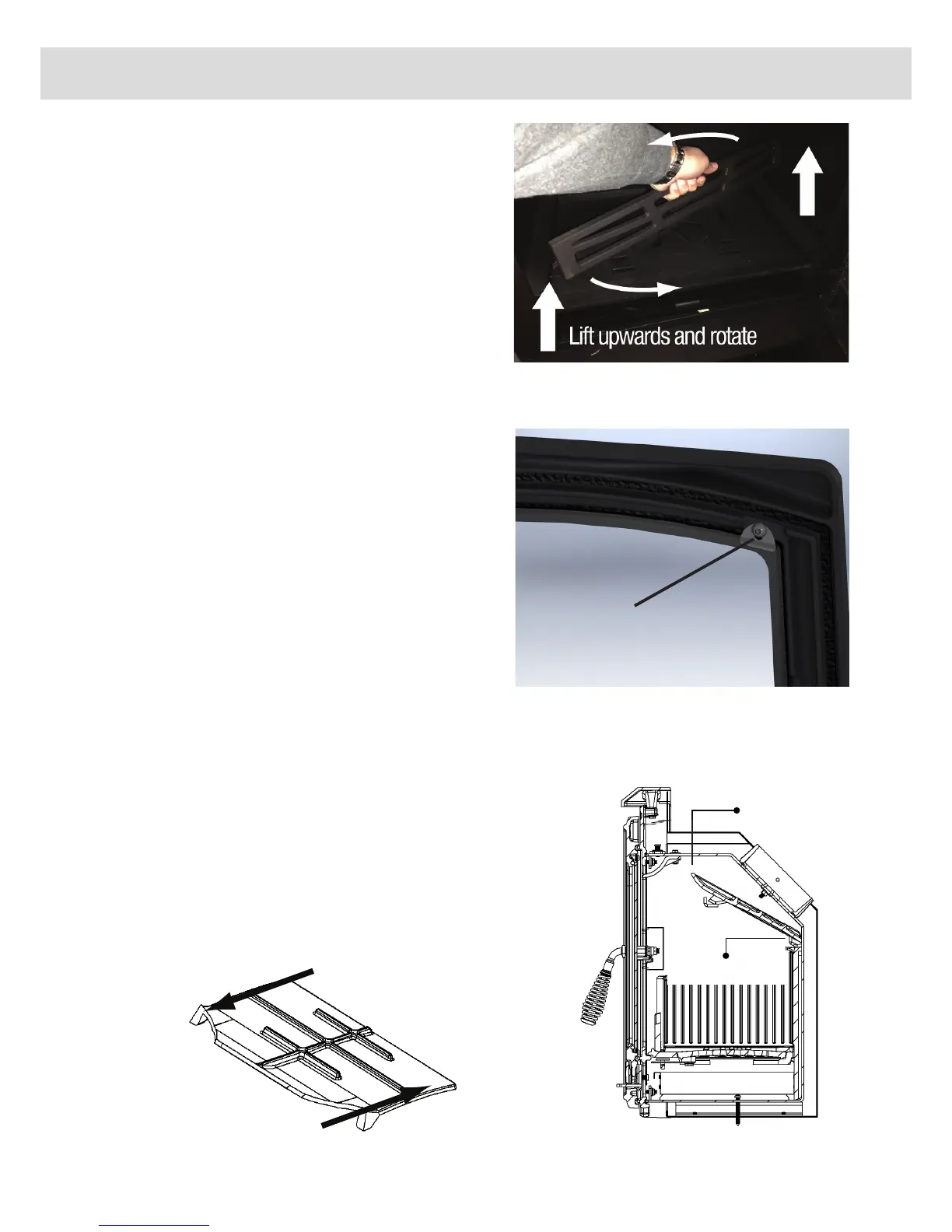 Lift upwards and rotate