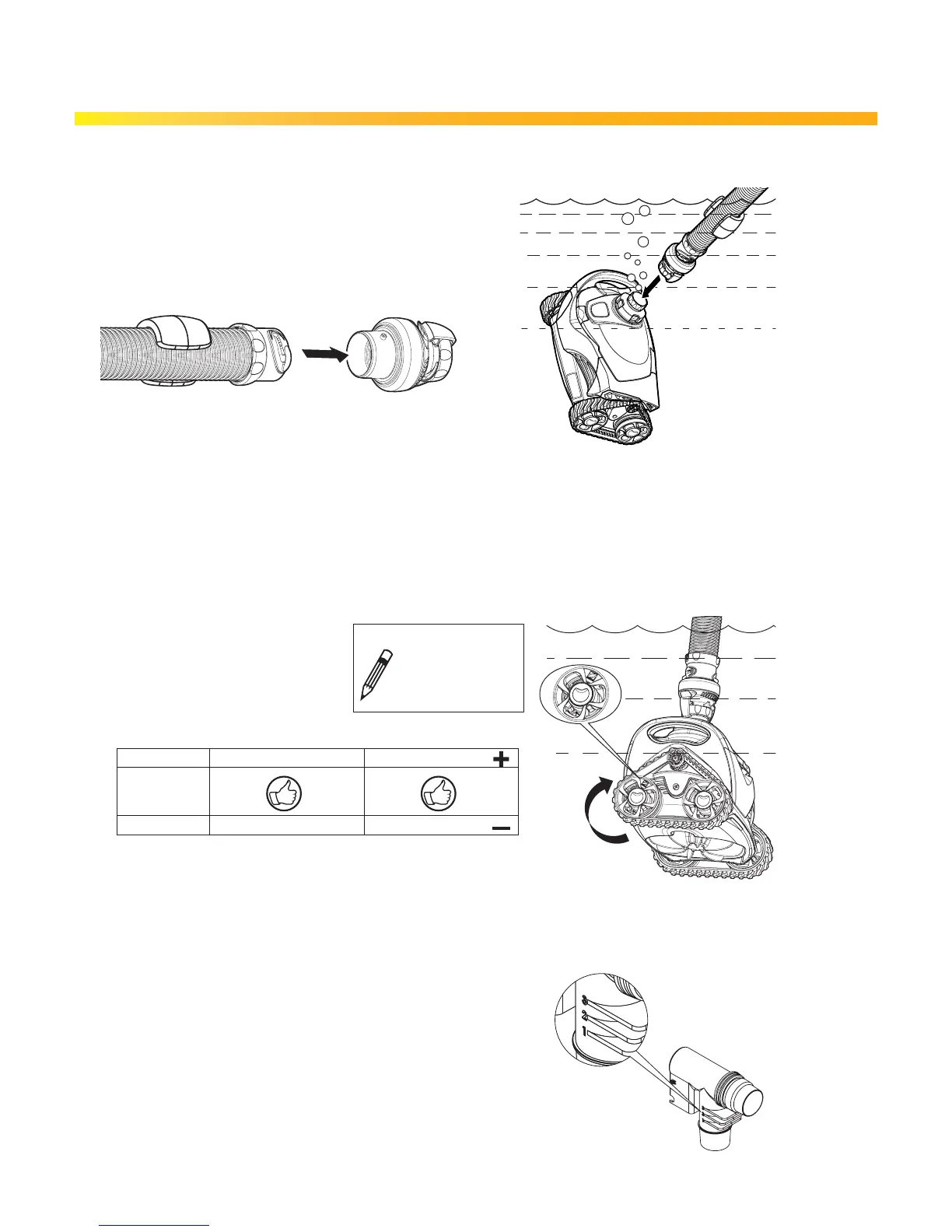 3
2
1