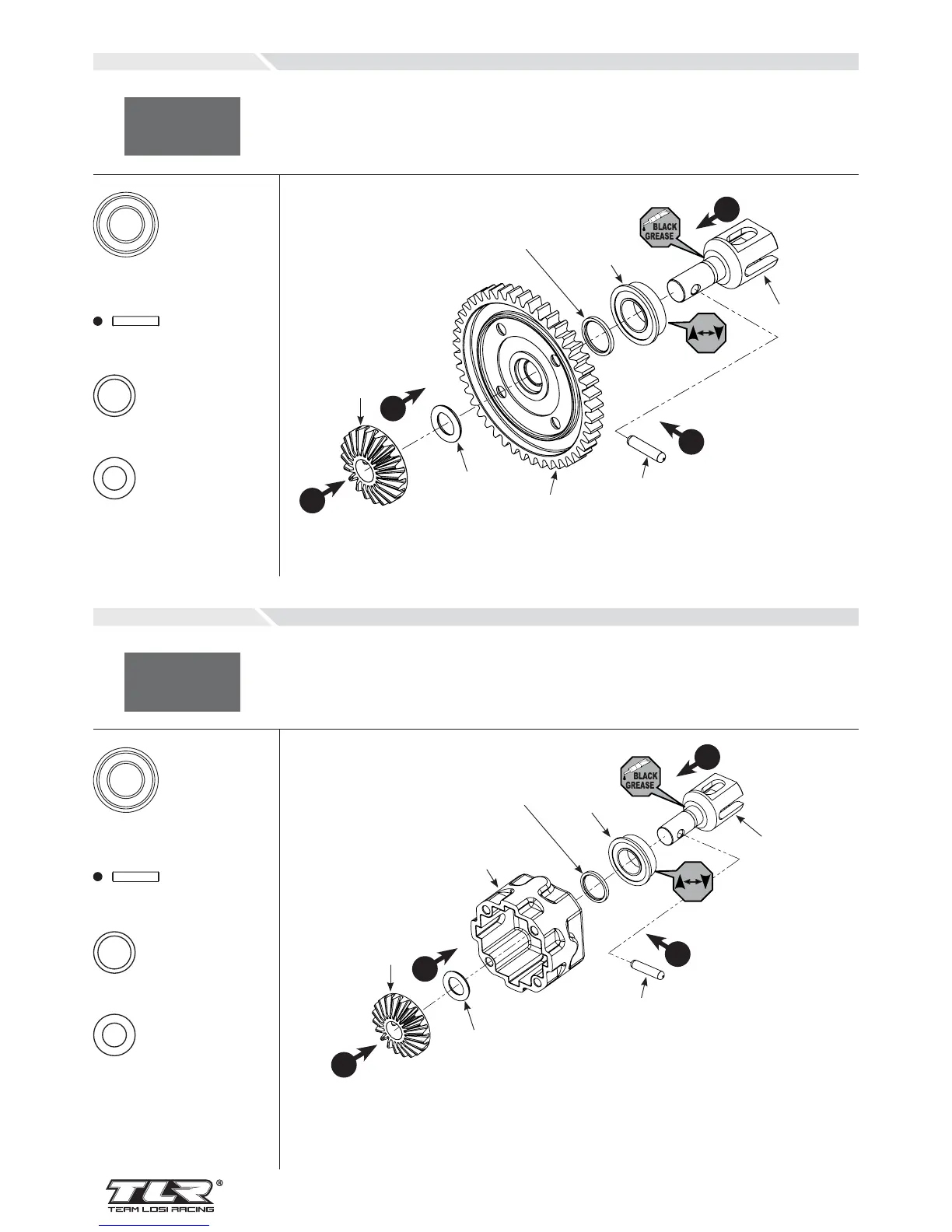 BLACK GREASE

BLACK GREASE

TLR®
TEAM LOSI RACING