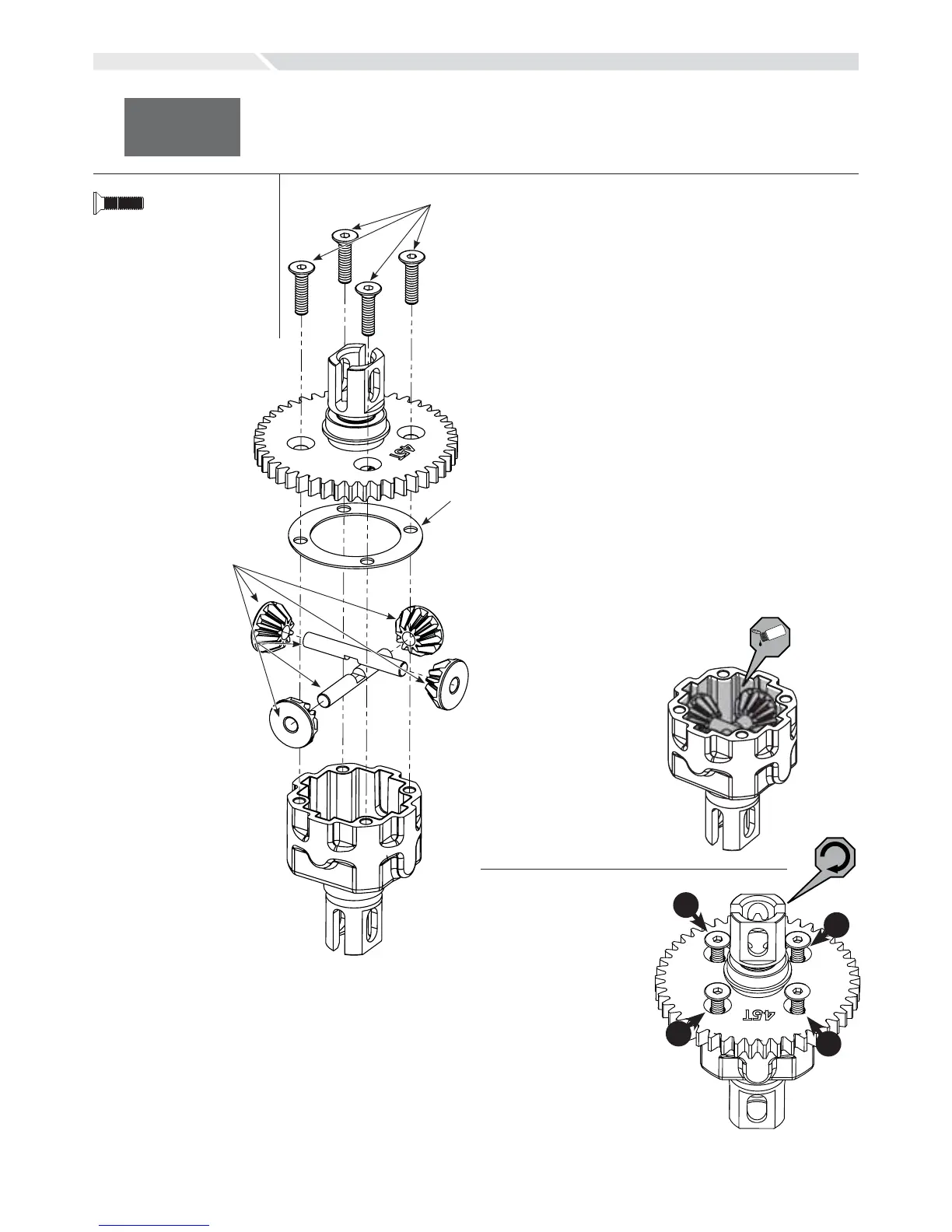 45T

45T