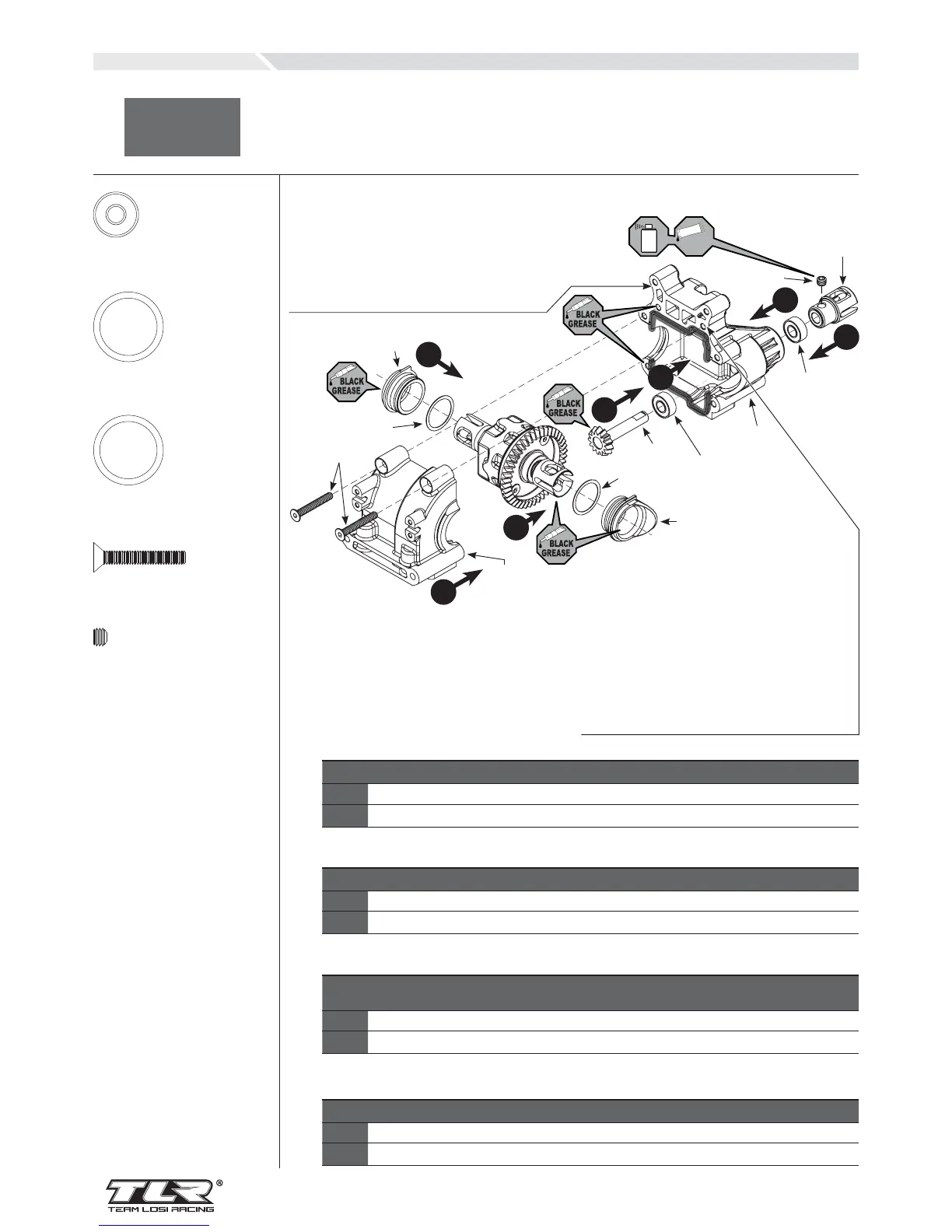 BLACK GREASE

BLACK GREASE

BLACK GREASE

BLACK GREASE

TLR®
TEAM LOSI RACING