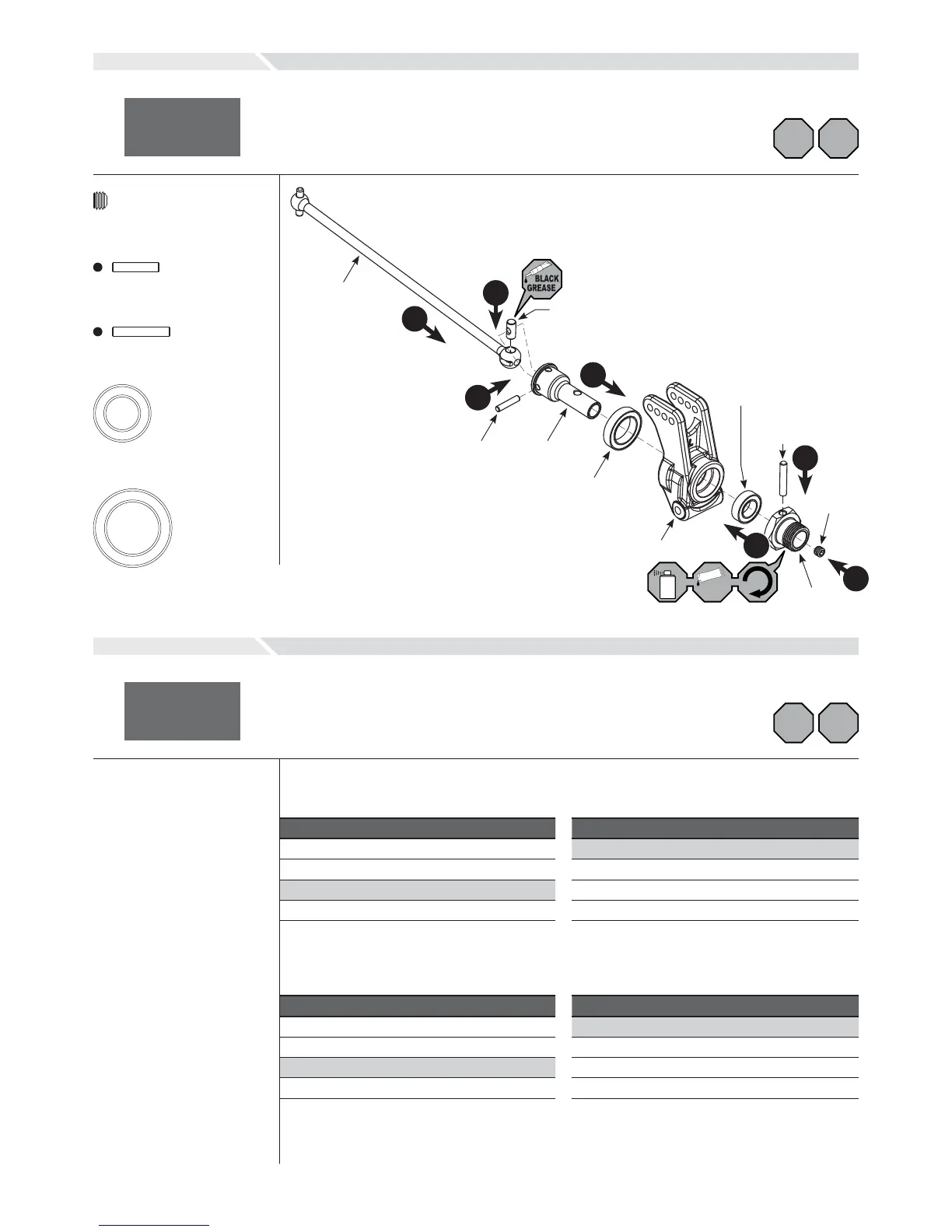 BLACK GREASE