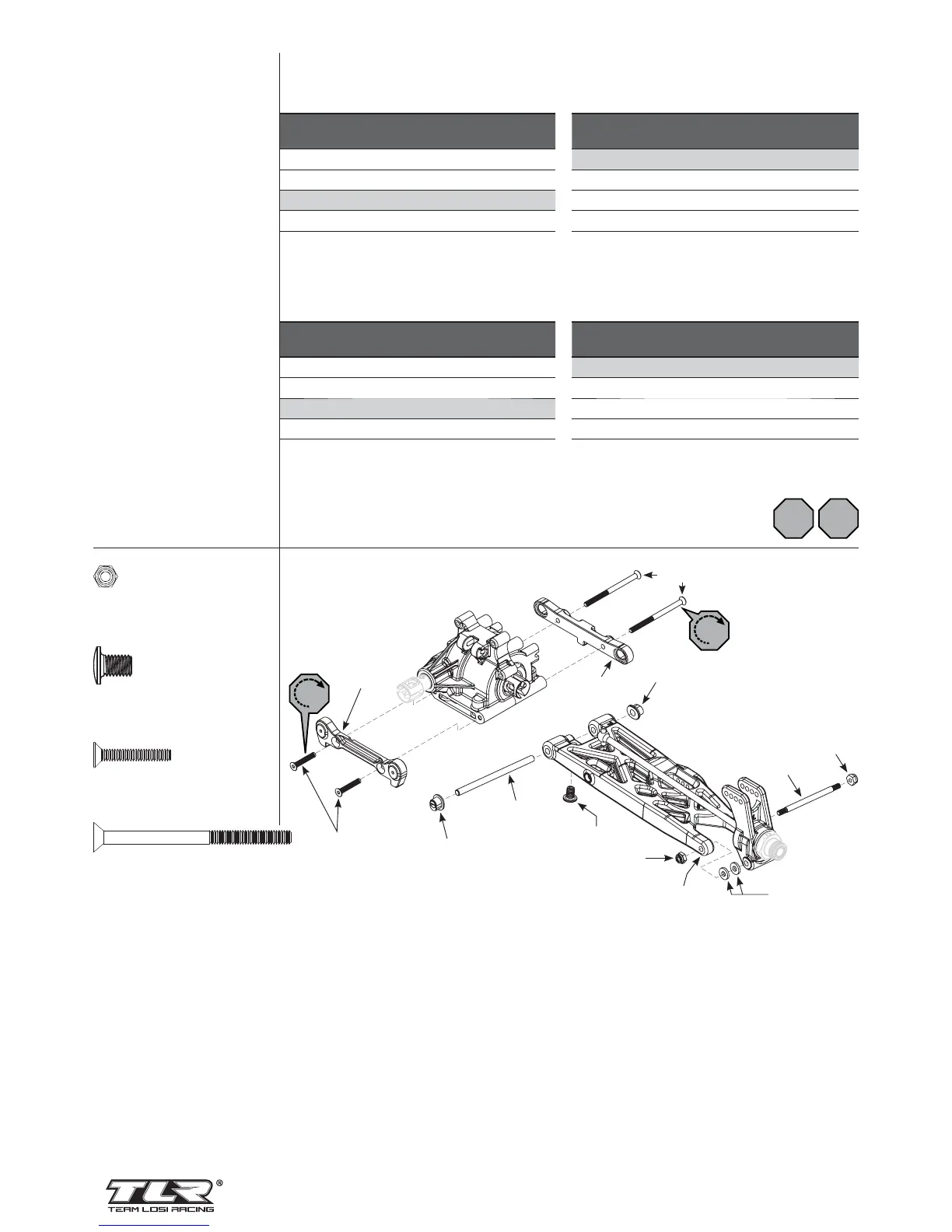 TLR®
TEAM LOSI RACING