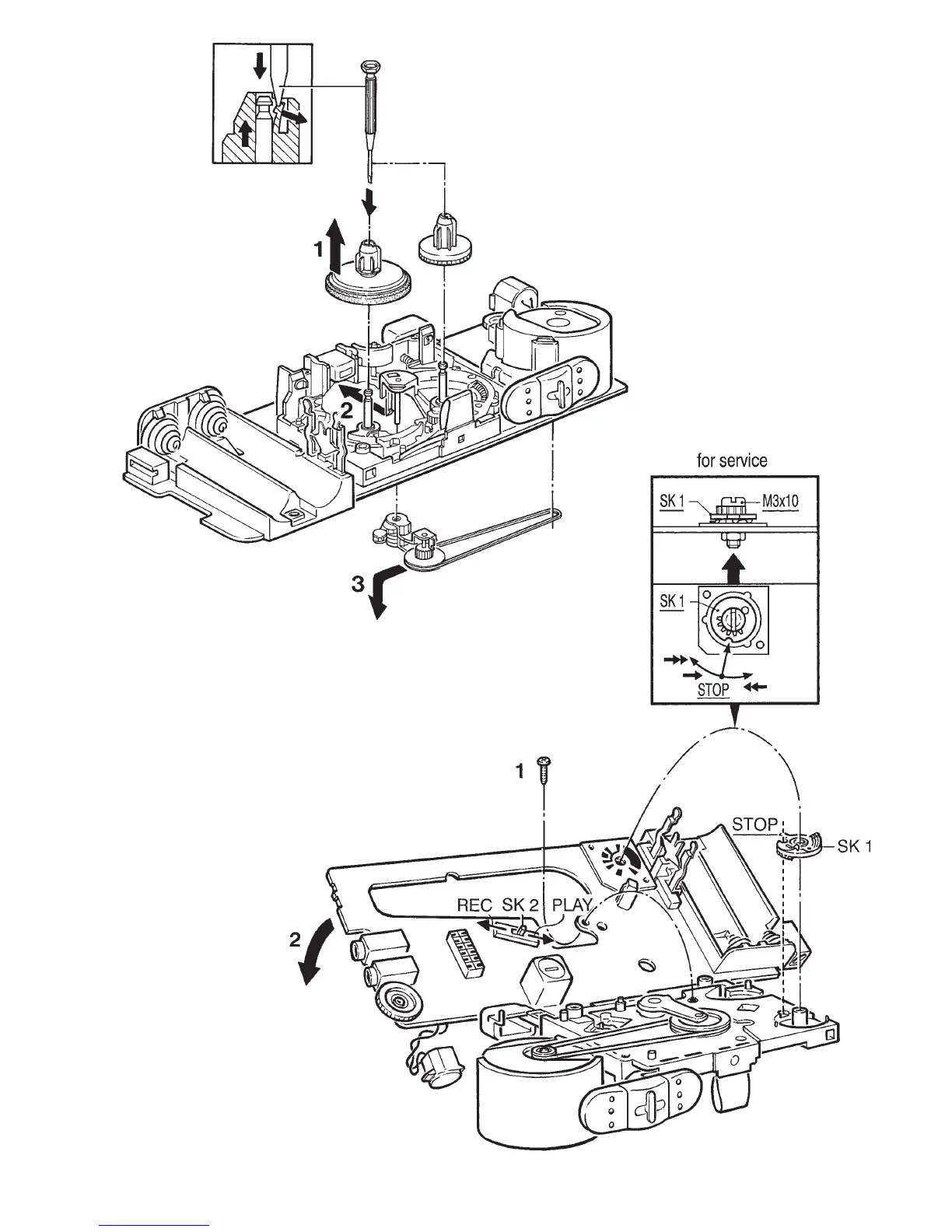 1

2

3

for service

SK 1

M3x10

SK 1

STOP

1

STOP

SK 1

REC SK 2 PLAY

2