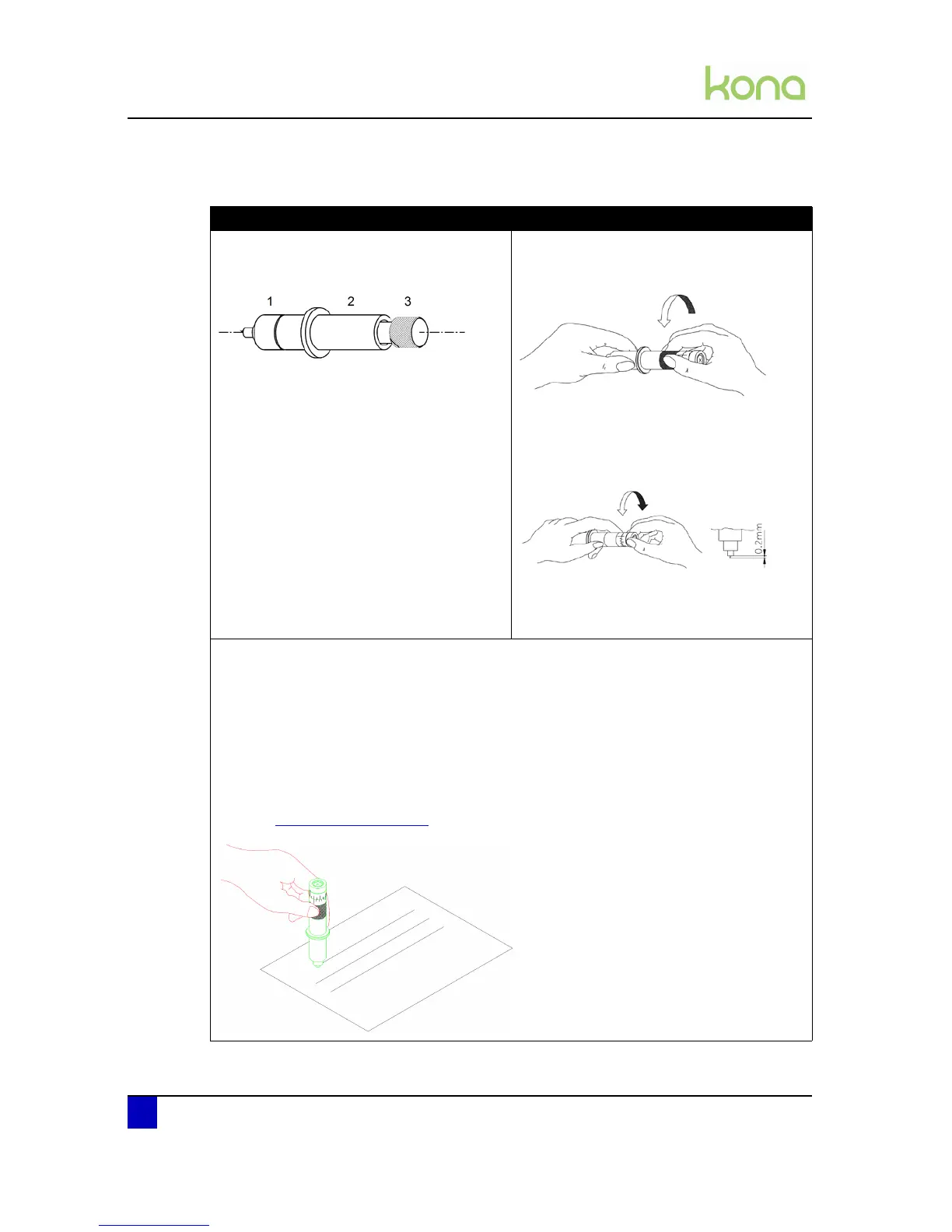 kona

1 2 3

0.2mm